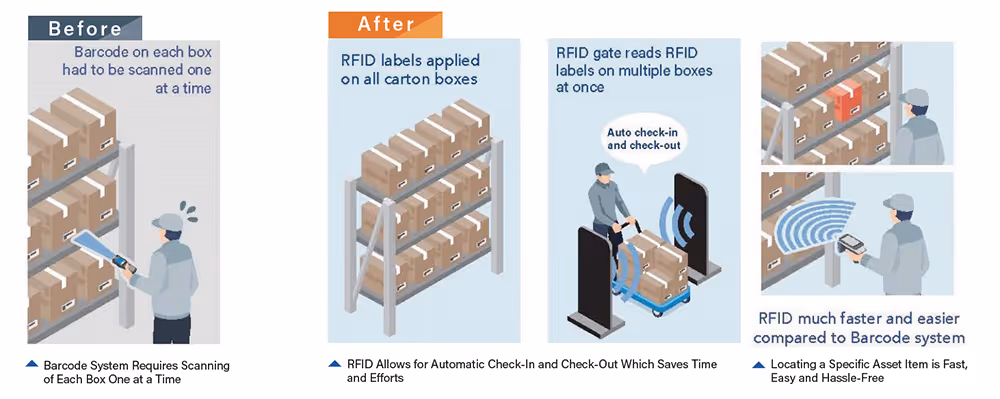 Before

Barcode on each box had to be scanned one at a time

▲ Barcode System Requires Scanning of Each Box One at a Time

After

RFID labels applied on all carton boxes

RFID gate reads RFID labels on multiple boxes at once

Auto check-in and check-out

▲ RFID Allows for Automatic Check-In and Check-Out Which Saves Time and Efforts

RFID much faster and easier compared to Barcode system

▲ Locating a Specific Asset Item is Fast, Easy and Hassle-Free