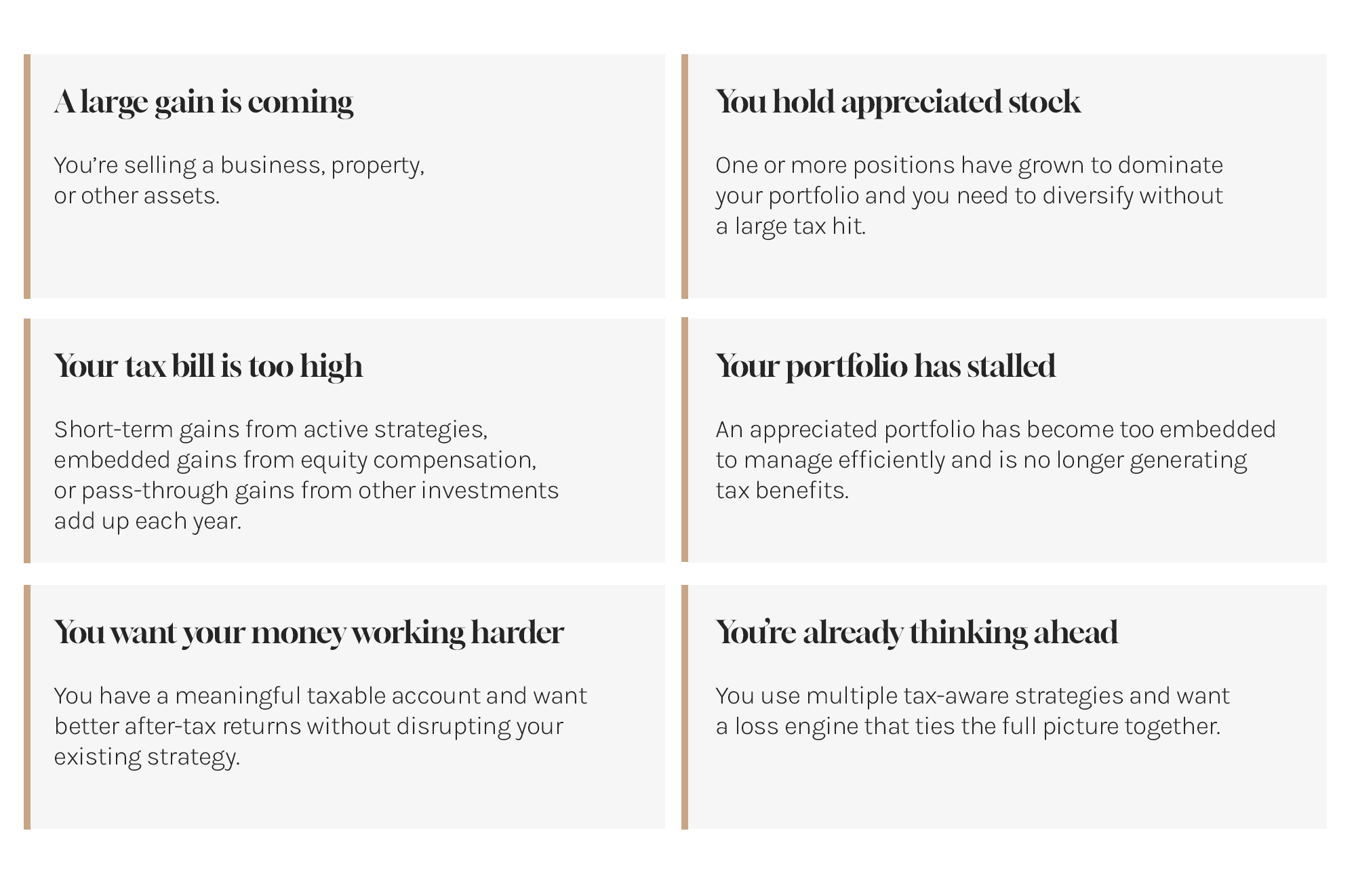 A large gain is coming

You're selling a business, property, or other assets.

You hold appreciated stock

One or more positions have grown to dominate your portfolio and you need to diversify without a large tax hit.

Your tax bill is too high

Short-term gains from active strategies, embedded gains from equity compensation, or pass-through gains from other investments add up each year.

Your portfolio has stalled

An appreciated portfolio has become too embedded to manage efficiently and is no longer generating tax benefits.

You want your money working harder

You have a meaningful taxable account and want better after-tax returns without disrupting your existing strategy.

You're already thinking ahead

You use multiple tax-aware strategies and want a loss engine that ties the full picture together.