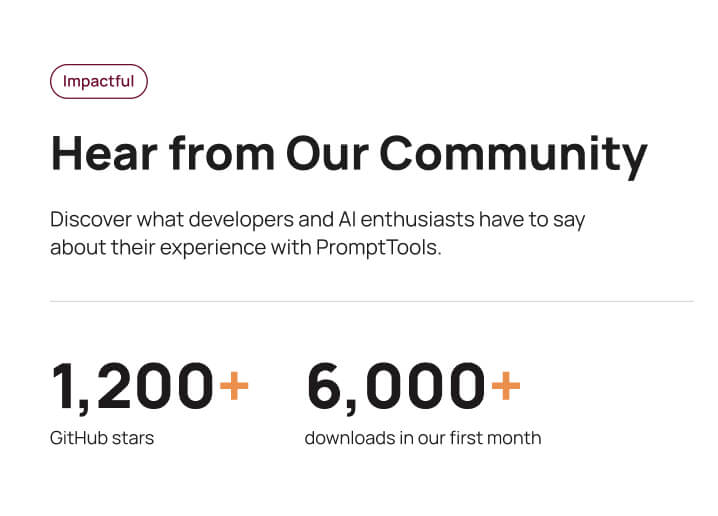 Impactful

Hear from Our Community

Discover what developers and AI enthusiasts have to say about their experience with PromptTools.

1,200+
GitHub stars

6,000+
downloads in our first month