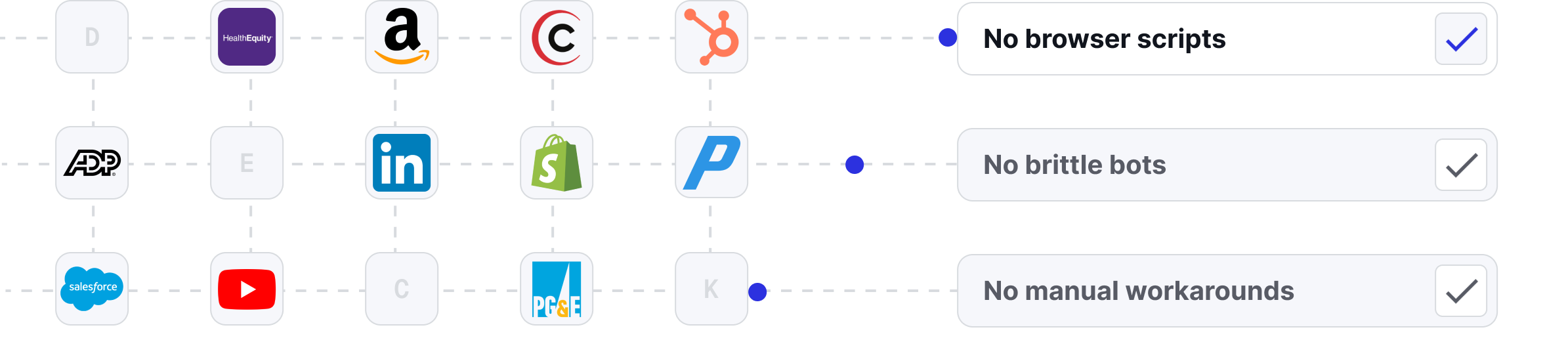 D
HealthEquity
a
C
No browser scripts
ADP
E
in
S
P
No brittle bots
salesforce
C
PG&E
K
No manual workarounds