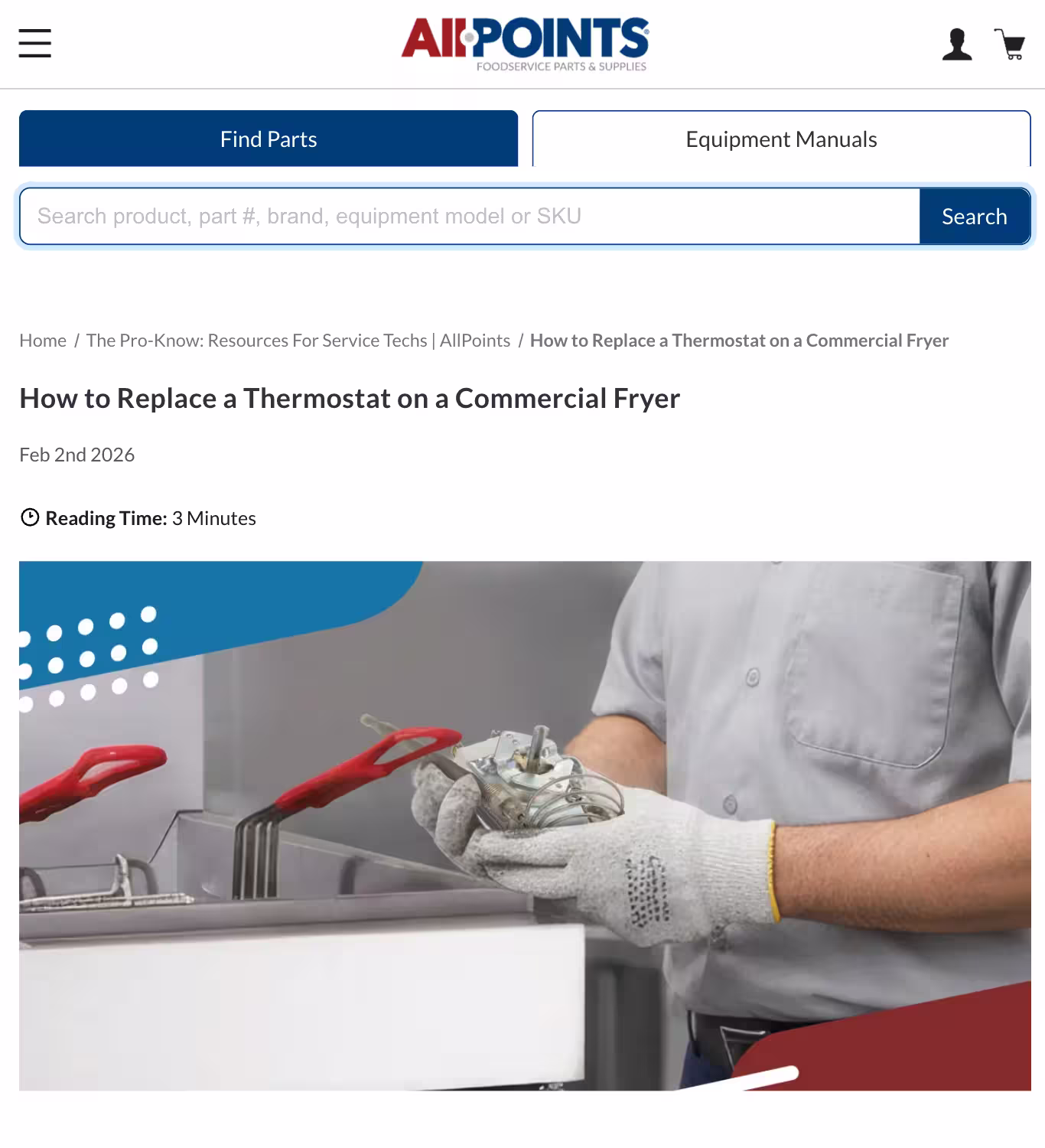 AllPOINTS
FOODSERVICE PARTS & SUPPLIES

Find Parts

Equipment Manuals

Search product, part #, brand, equipment model or SKU

Search

Home / The Pro-Know: Resources For Service Techs | AllPoints / How to Replace a Thermostat on a Commercial Fryer

How to Replace a Thermostat on a Commercial Fryer

Feb 2nd 2026

Reading Time: 3 Minutes