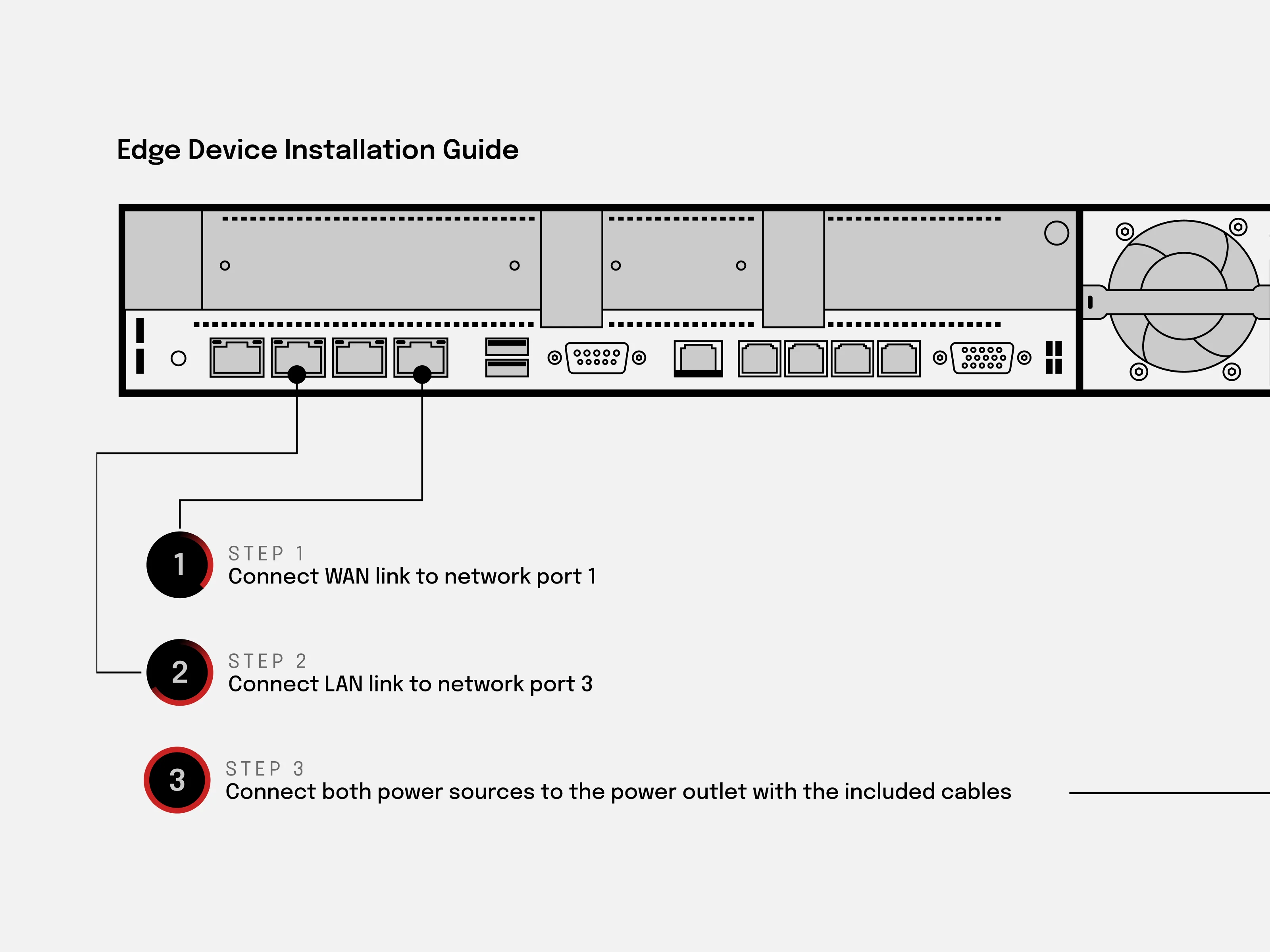 Edge Device Installation Guide

1
STEP 1
Connect WAN link to network port 1

2
STEP 2
Connect LAN link to network port 3

3
STEP 3
Connect both power sources to the power outlet with the included cables