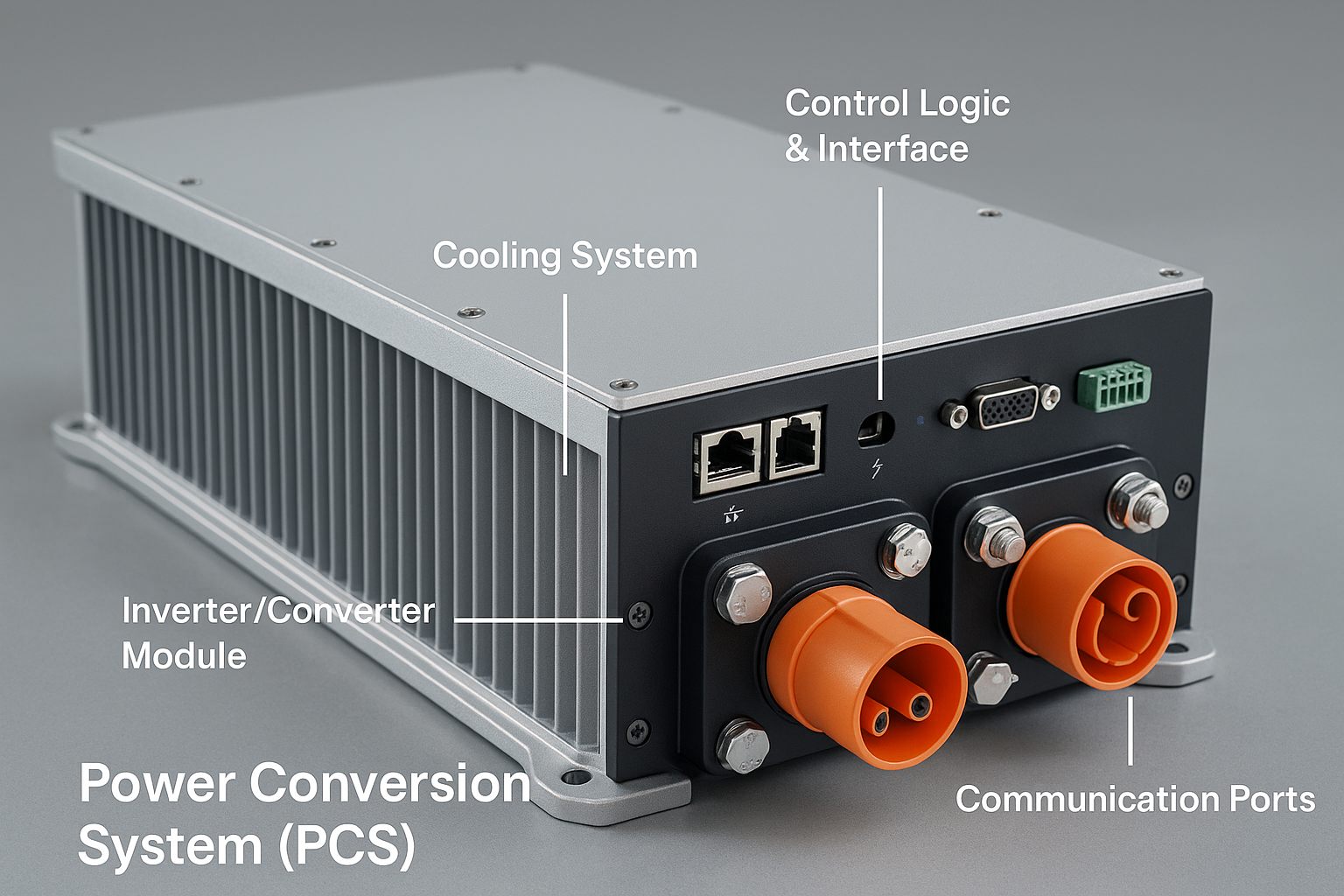 Control Logic
& Interface

Cooling System

Inverter/Converter
Module

Power Conversion
System (PCS)

Communication Ports