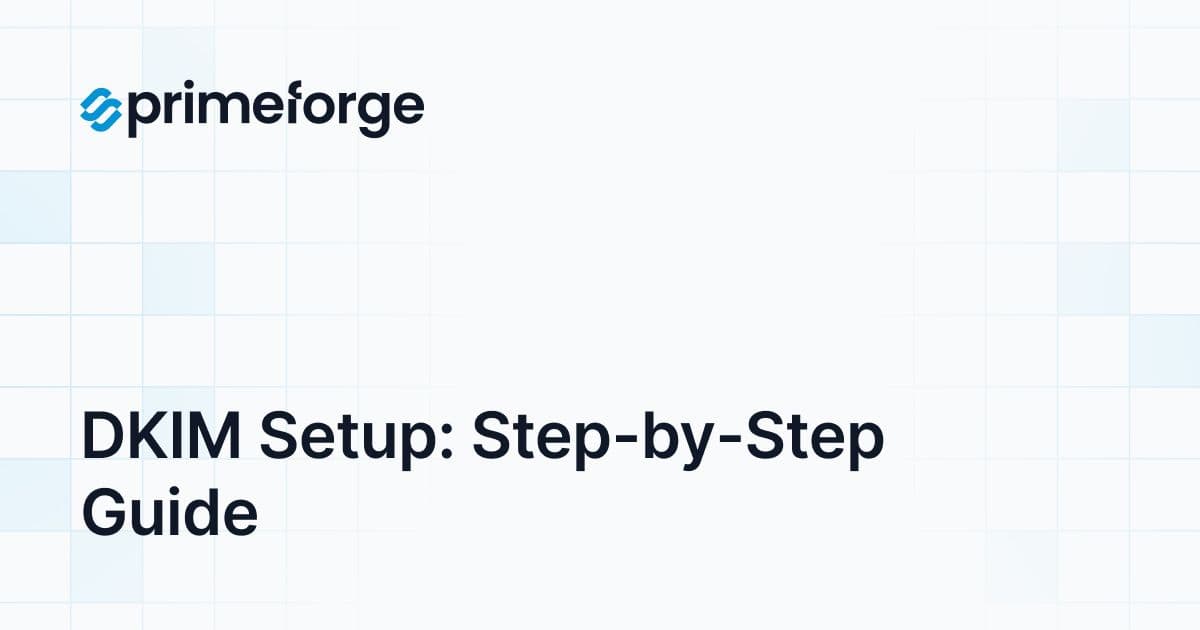 primeforge

DKIM Setup: Step-by-Step Guide