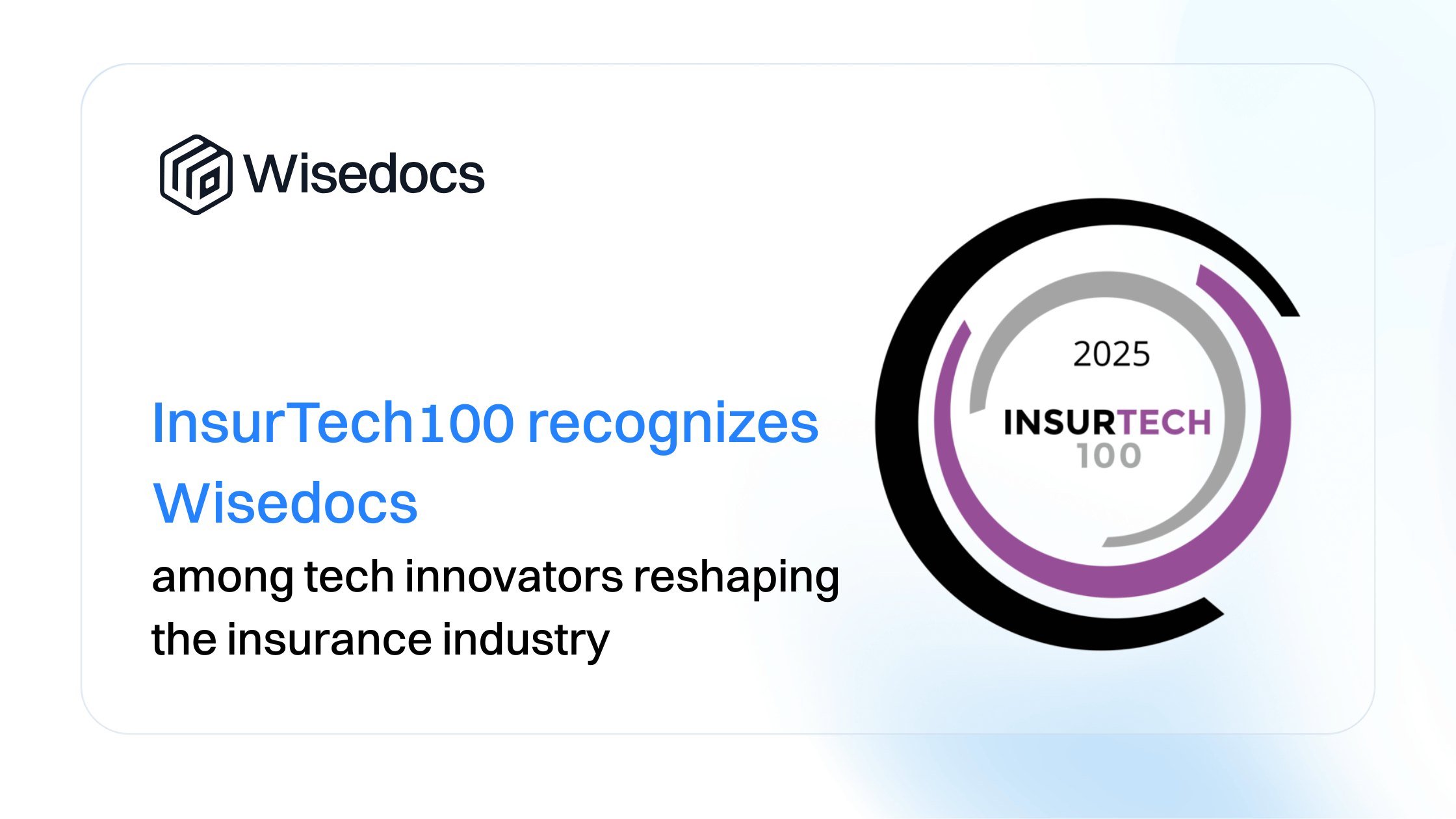 Wisedocs

InsurTech100 recognizes Wisedocs

among tech innovators reshaping the insurance industry

2025

INSURTECH

100