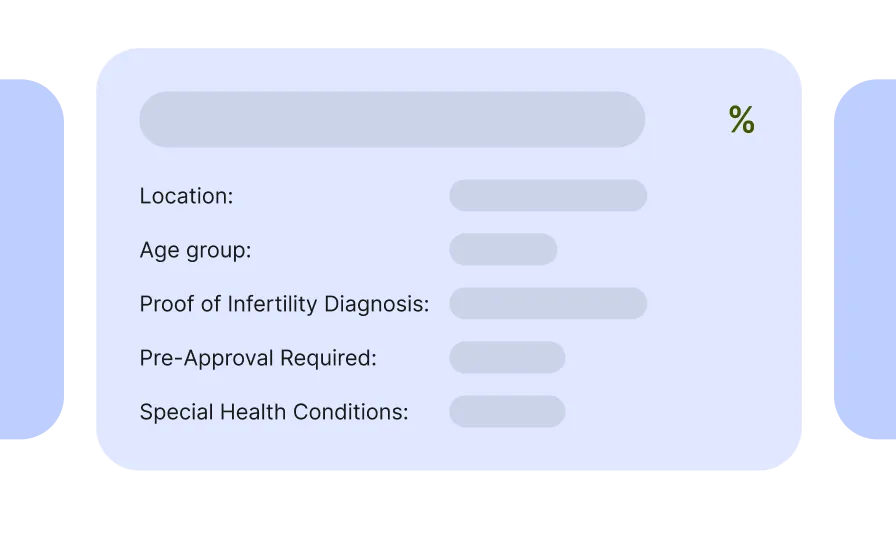 %

Location:

Age group:

Proof of Infertility Diagnosis:

Pre-Approval Required:

Special Health Conditions: