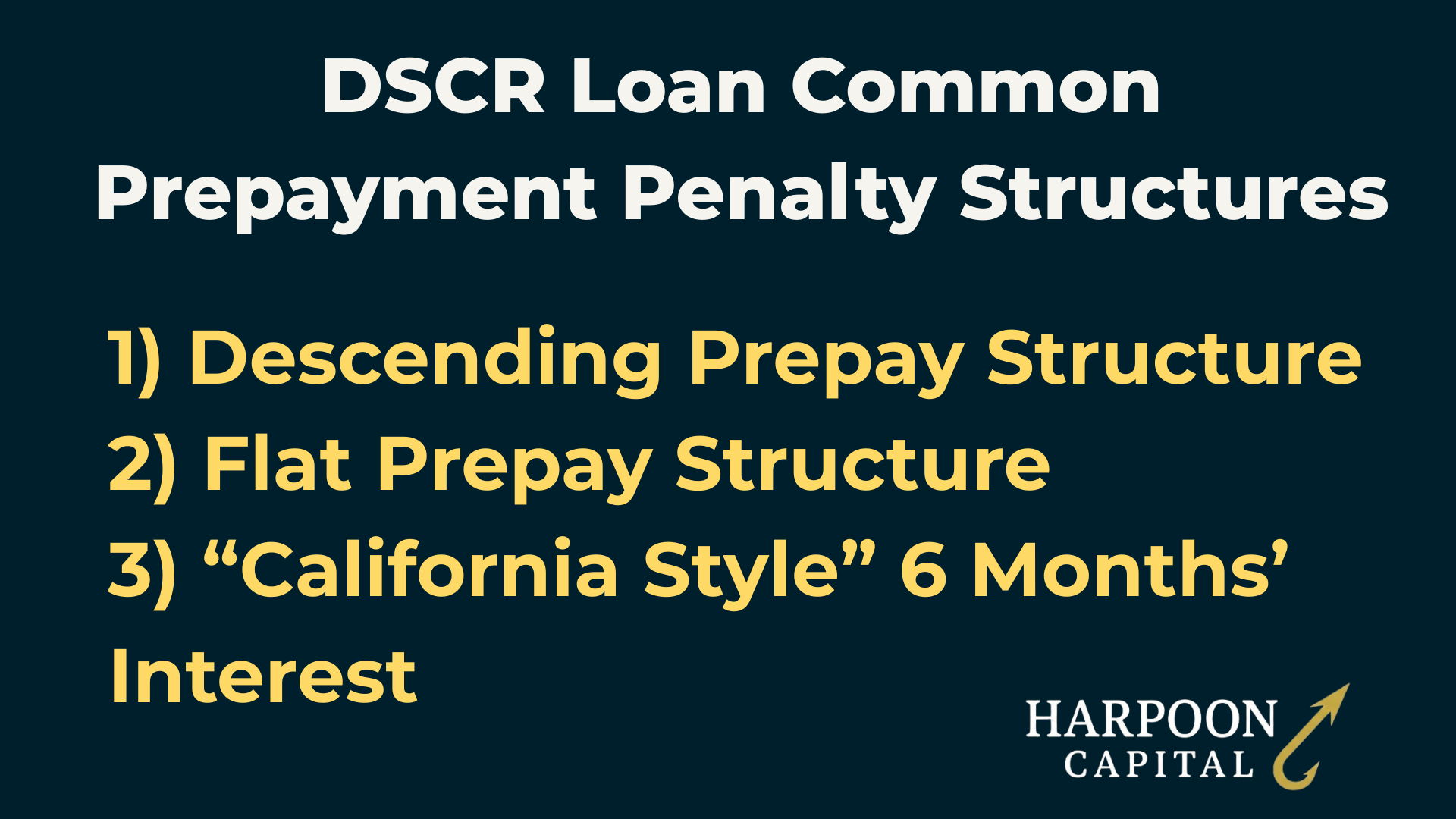 DSCR Loan Common Prepayment Penalty Structures

1) Descending Prepay Structure
2) Flat Prepay Structure
3) “California Style” 6 Months’ Interest

HARPOON CAPITAL