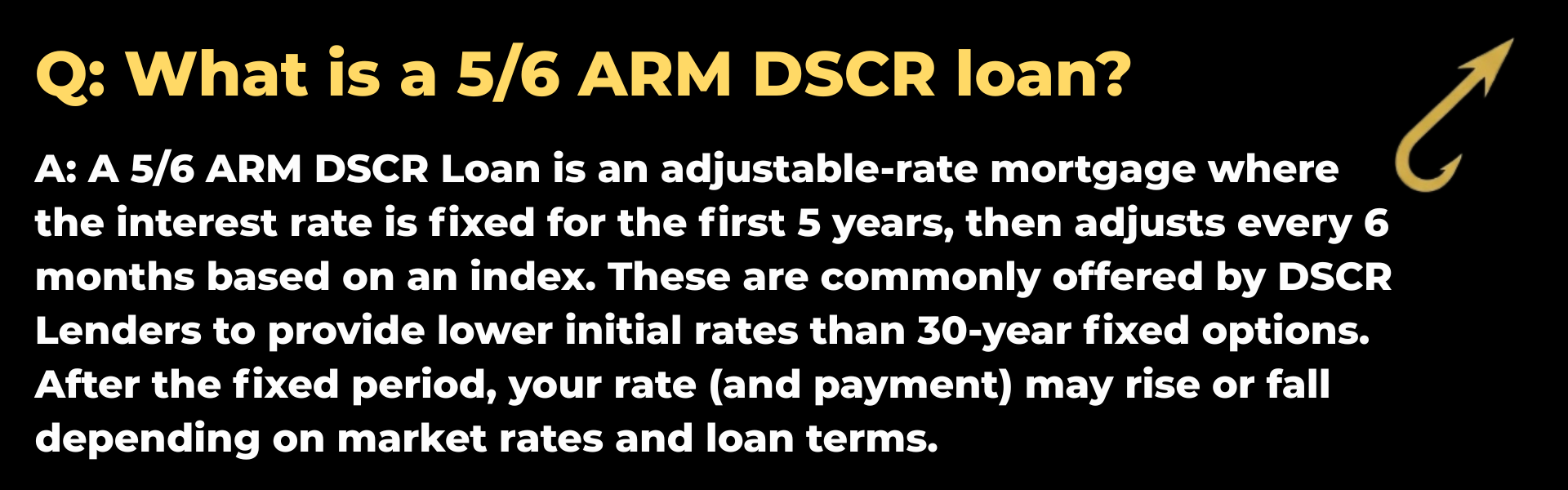 Q: What is a 5/6 ARM DSCR loan?

A: A 5/6 ARM DSCR Loan is an adjustable-rate mortgage where the interest rate is fixed for the first 5 years, then adjusts every 6 months based on an index. These are commonly offered by DSCR Lenders to provide lower initial rates than 30-year fixed options. After the fixed period, your rate (and payment) may rise or fall depending on market rates and loan terms.