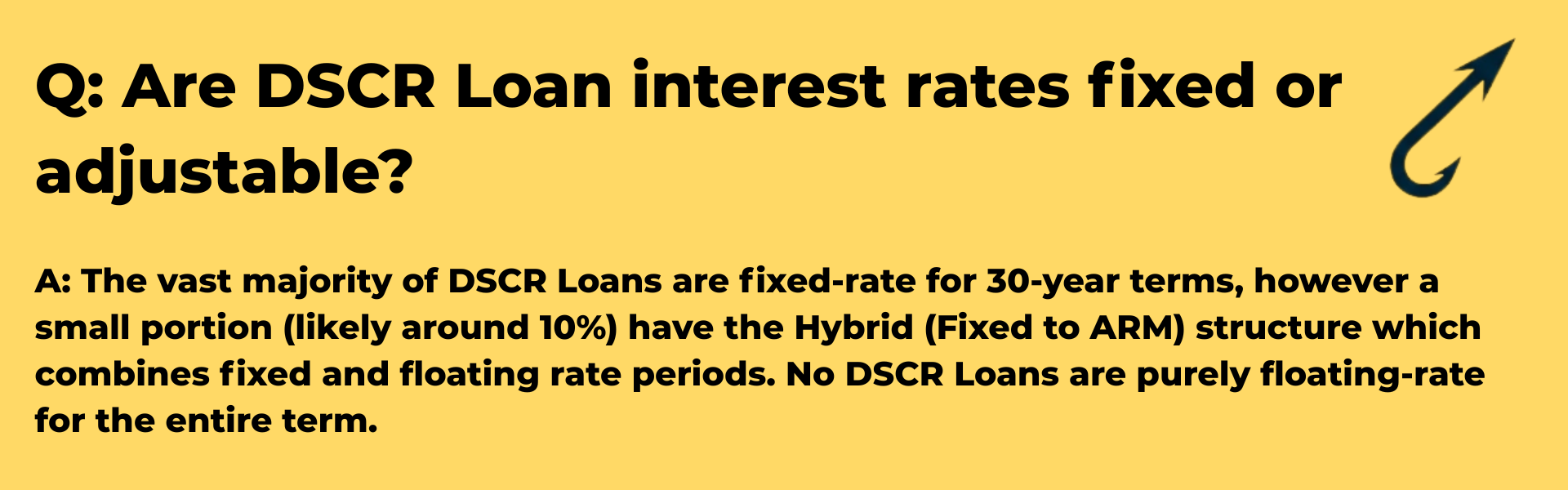 Q: Are DSCR Loan interest rates fixed or adjustable?

A: The vast majority of DSCR Loans are fixed-rate for 30-year terms, however a small portion (likely around 10%) have the Hybrid (Fixed to ARM) structure which combines fixed and floating rate periods. No DSCR Loans are purely floating-rate for the entire term.