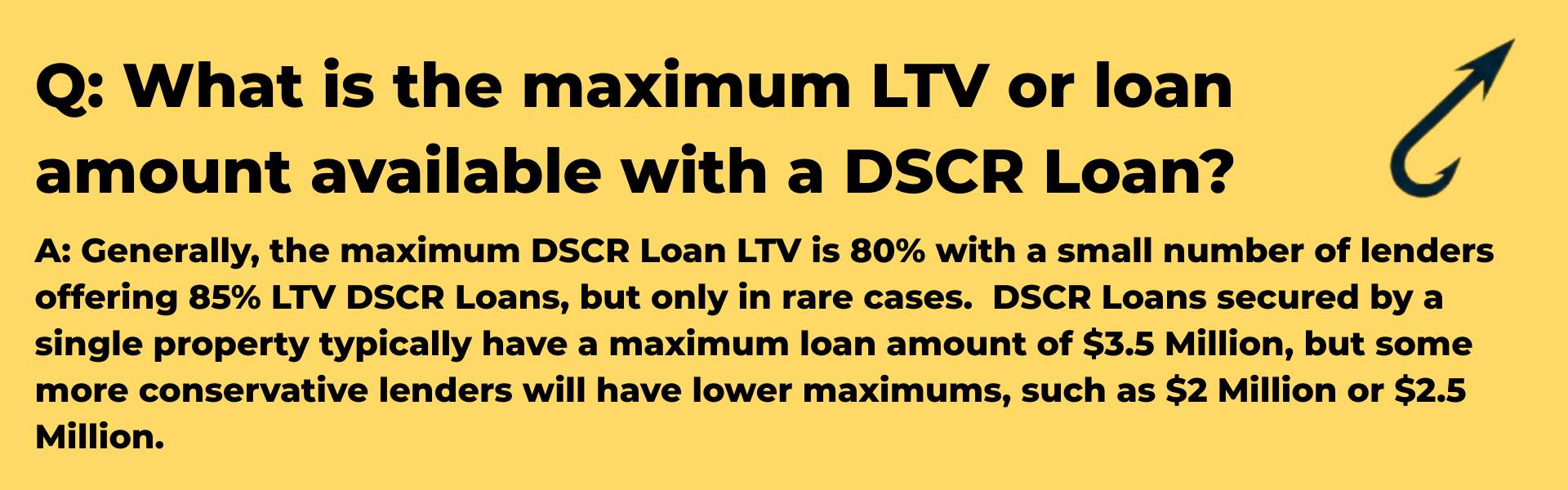 Q: What is the maximum LTV or loan amount available with a DSCR Loan?

A: Generally, the maximum DSCR Loan LTV is 80% with a small number of lenders offering 85% LTV DSCR Loans, but only in rare cases. DSCR Loans secured by a single property typically have a maximum loan amount of \$3.5 Million, but some more conservative lenders will have lower maximums, such as \$2 Million or \$2.5 Million.