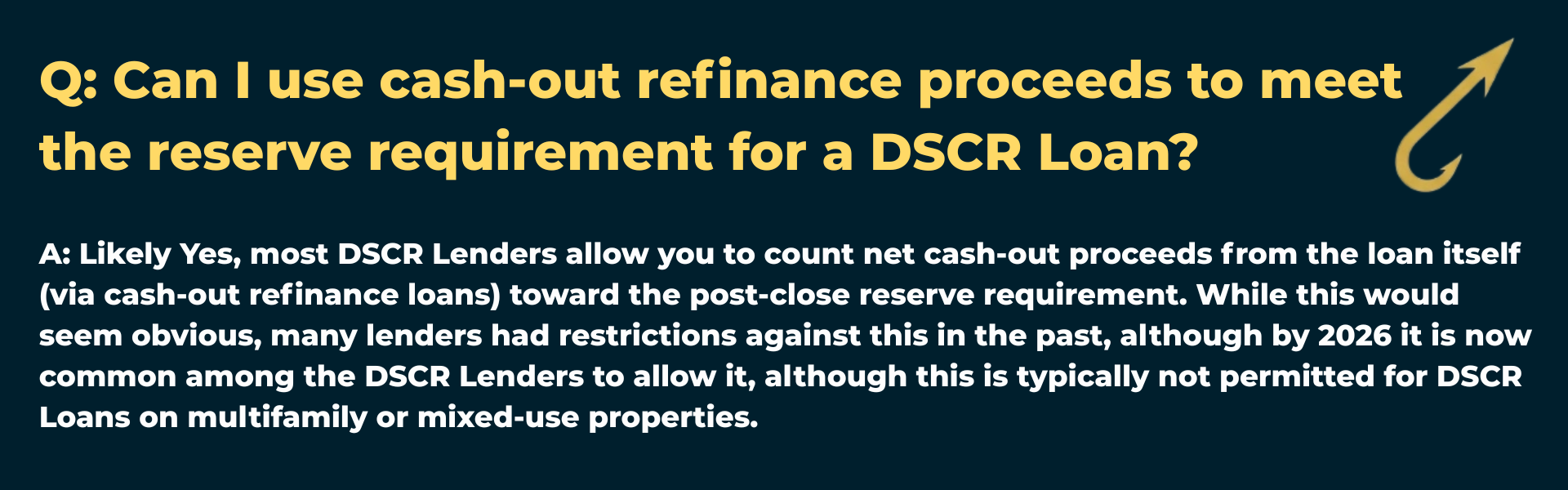 Q: Can I use cash-out refinance proceeds to meet the reserve requirement for a DSCR Loan?

A: Likely Yes, most DSCR Lenders allow you to count net cash-out proceeds from the loan itself (via cash-out refinance loans) toward the post-close reserve requirement. While this would seem obvious, many lenders had restrictions against this in the past, although by 2026 it is now common among the DSCR Lenders to allow it, although this is typically not permitted for DSCR Loans on multifamily or mixed-use properties.