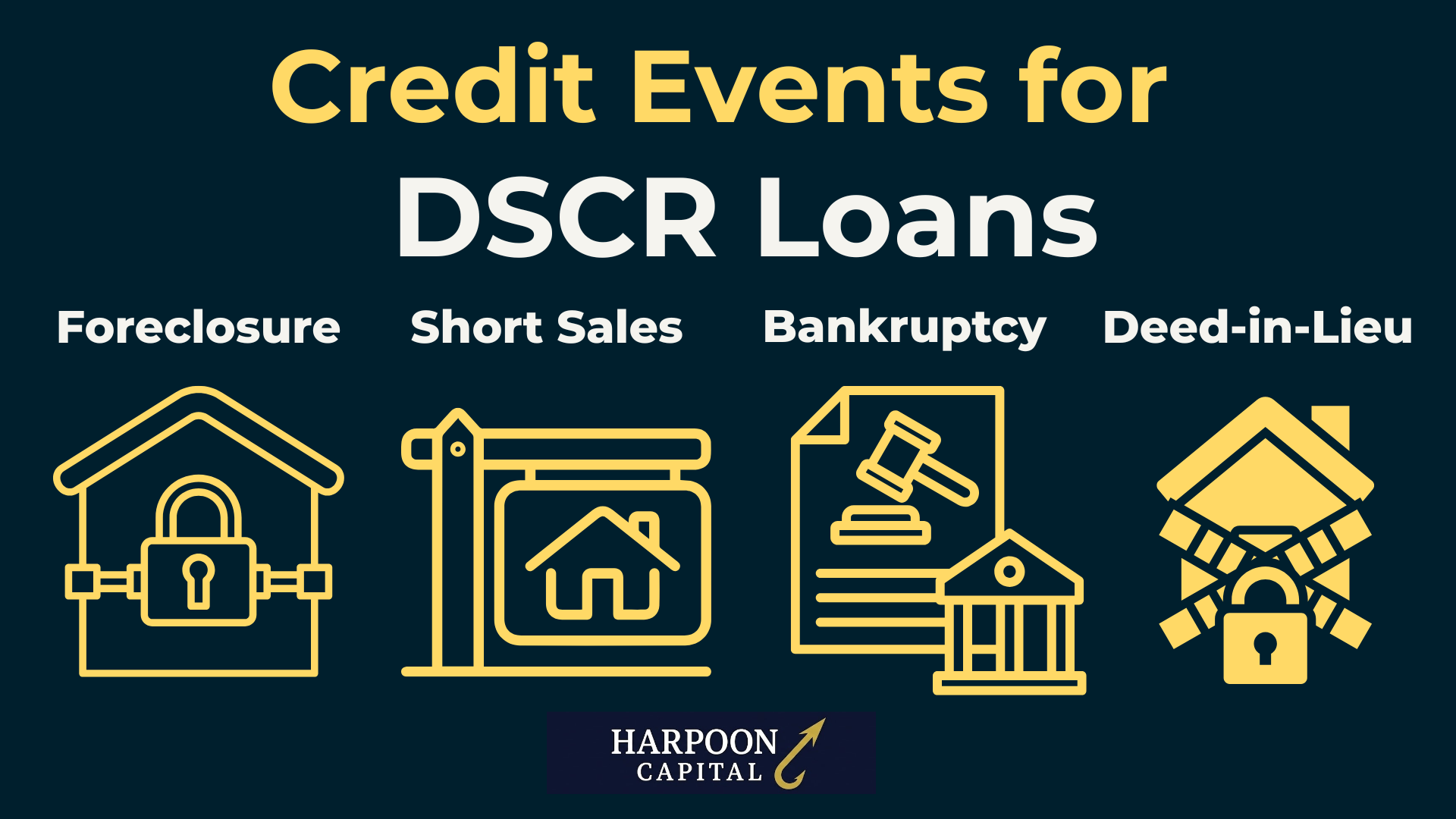 Credit Events for
DSCR Loans

Foreclosure

Short Sales

Bankruptcy

Deed-in-Lieu

HARPOON
CAPITAL