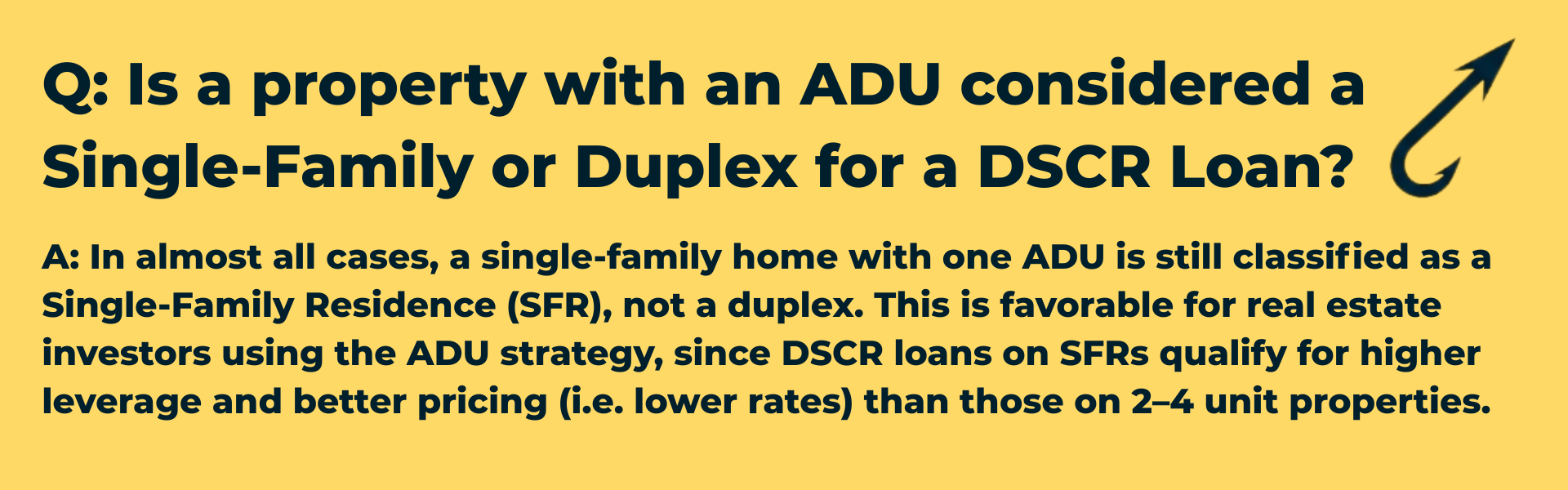 Q: Is a property with an ADU considered a Single-Family or Duplex for a DSCR Loan?

A: In almost all cases, a single-family home with one ADU is still classified as a Single-Family Residence (SFR), not a duplex. This is favorable for real estate investors using the ADU strategy, since DSCR loans on SFRs qualify for higher leverage and better pricing (i.e. lower rates) than those on 2–4 unit properties.