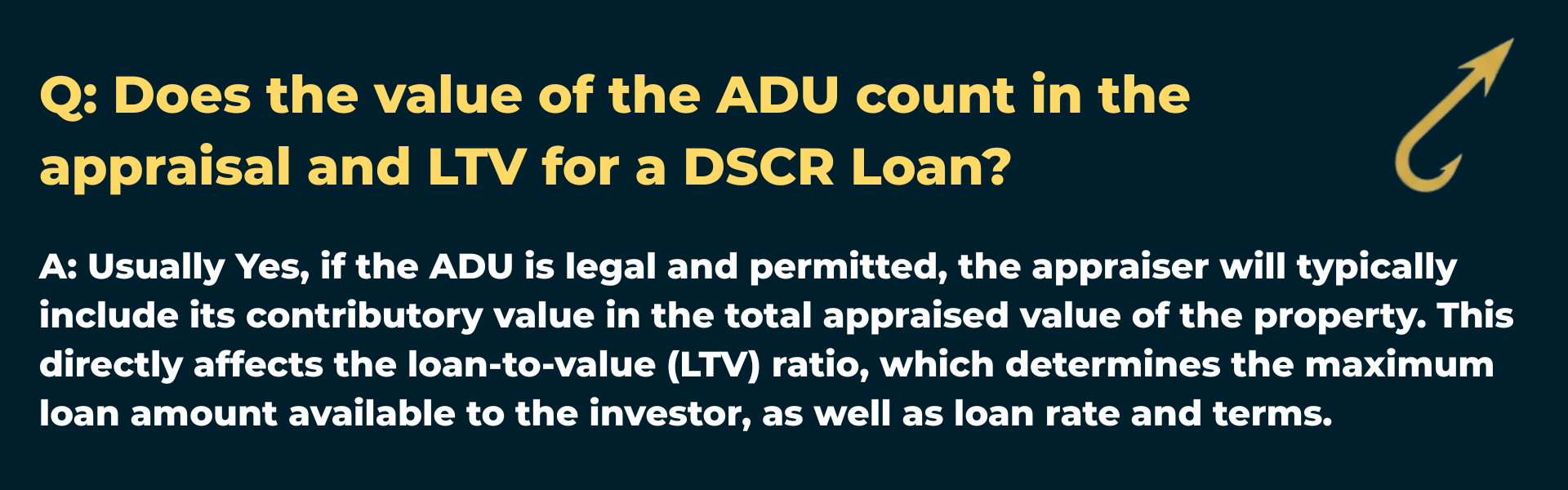 Q: Does the value of the ADU count in the appraisal and LTV for a DSCR Loan?

A: Usually Yes, if the ADU is legal and permitted, the appraiser will typically include its contributory value in the total appraised value of the property. This directly affects the loan-to-value (LTV) ratio, which determines the maximum loan amount available to the investor, as well as loan rate and terms.