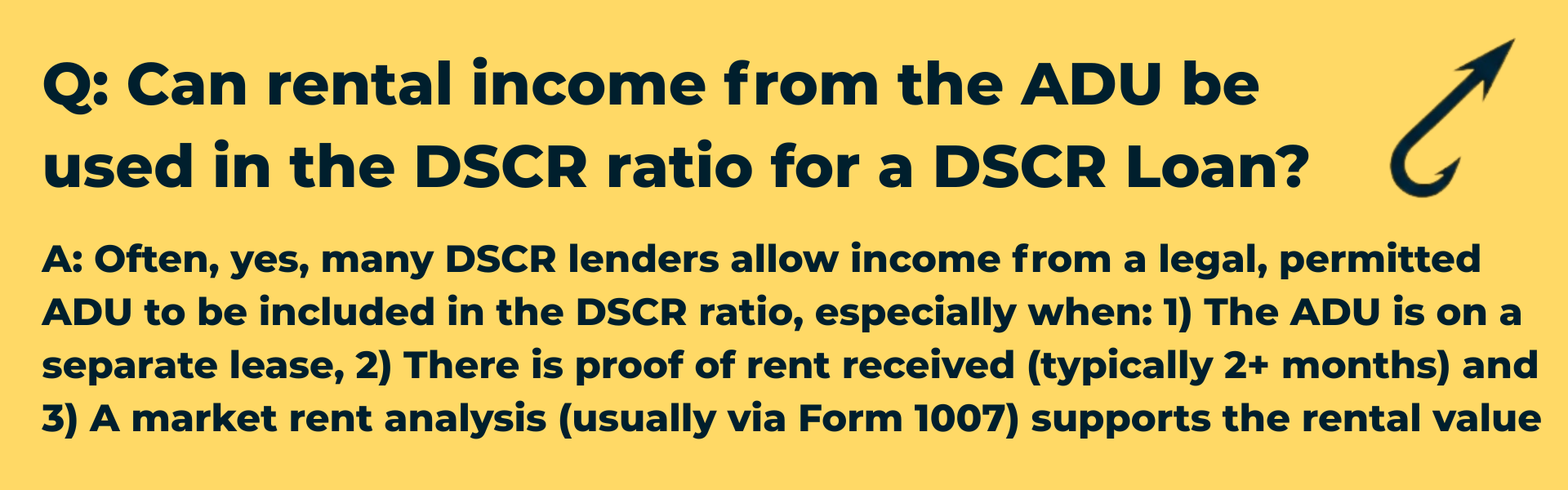 Q: Can rental income from the ADU be used in the DSCR ratio for a DSCR Loan?

A: Often, yes, many DSCR lenders allow income from a legal, permitted ADU to be included in the DSCR ratio, especially when: 1) The ADU is on a separate lease, 2) There is proof of rent received (typically 2+ months) and 3) A market rent analysis (usually via Form 1007) supports the rental value