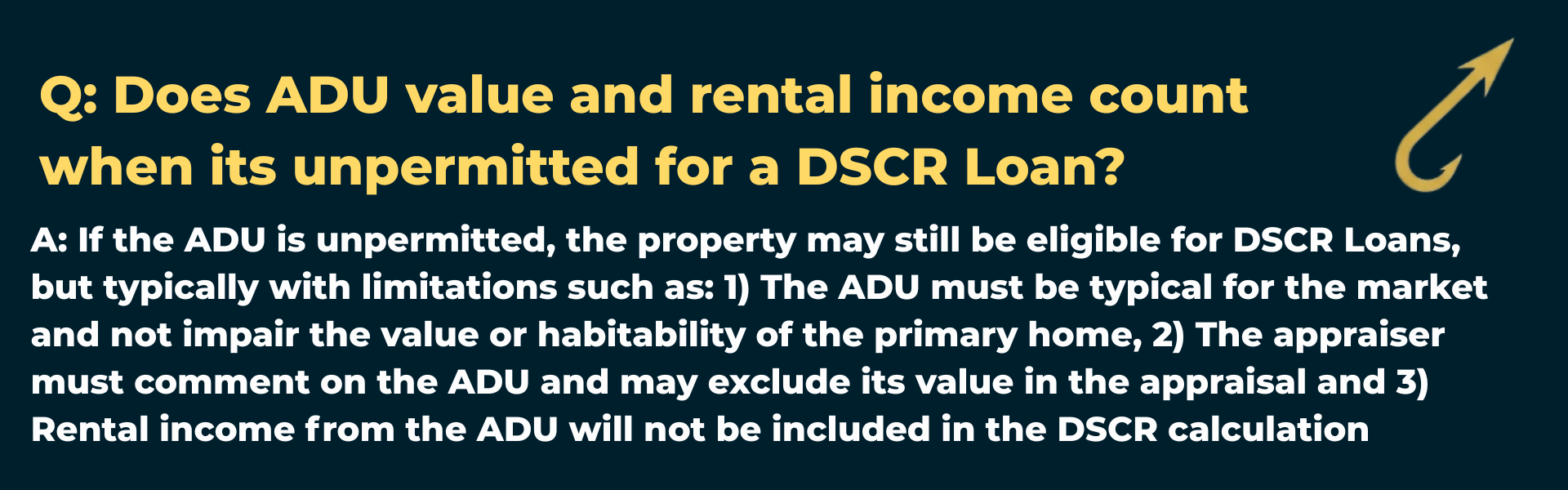 Q: Does ADU value and rental income count when its unpermitted for a DSCR Loan?

A: If the ADU is unpermitted, the property may still be eligible for DSCR Loans, but typically with limitations such as: 1) The ADU must be typical for the market and not impair the value or habitability of the primary home, 2) The appraiser must comment on the ADU and may exclude its value in the appraisal and 3) Rental income from the ADU will not be included in the DSCR calculation