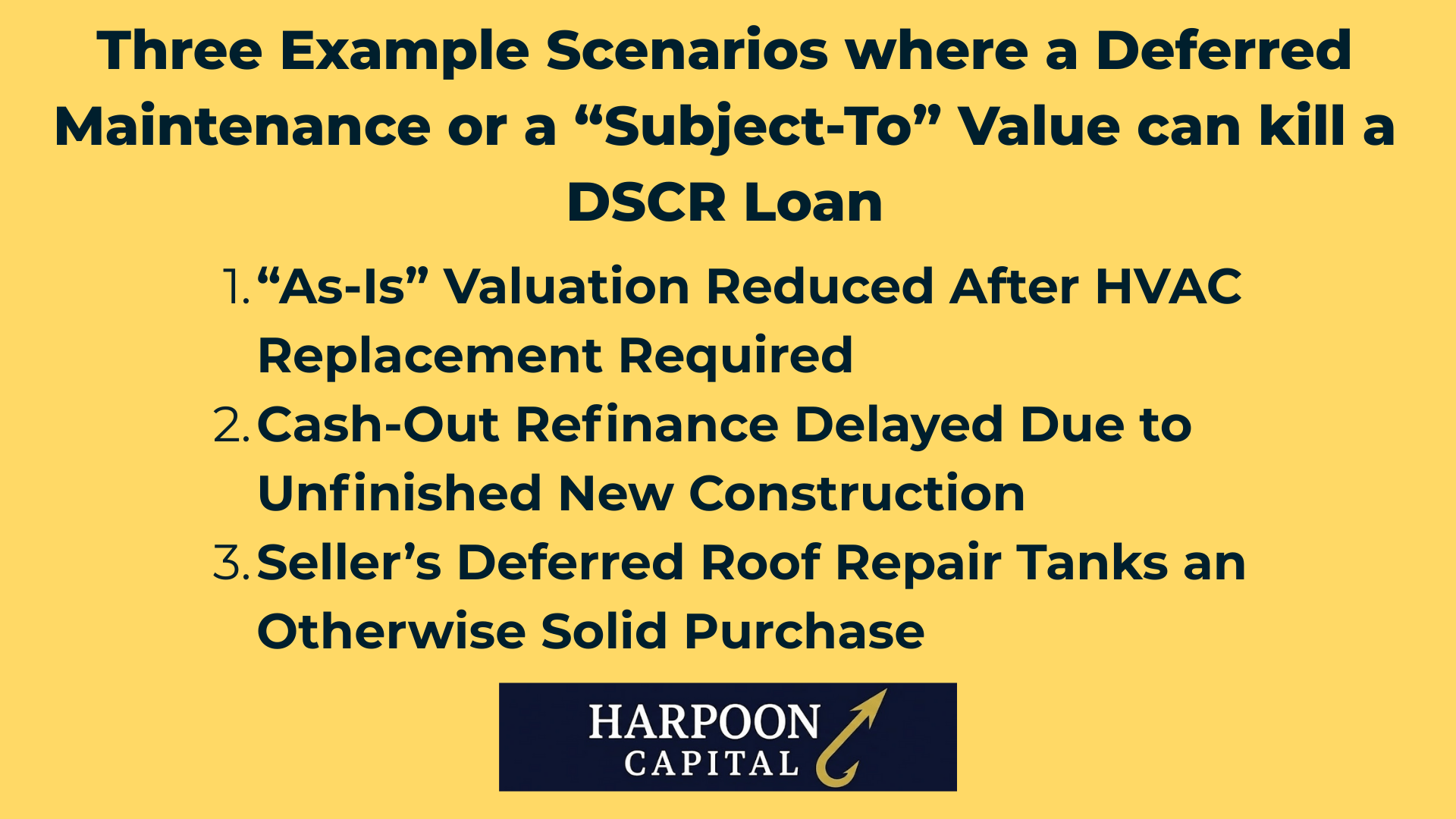 Three Example Scenarios where a Deferred Maintenance or a “Subject-To” Value can kill a DSCR Loan

1. “As-Is” Valuation Reduced After HVAC Replacement Required
2. Cash-Out Refinance Delayed Due to Unfinished New Construction
3. Seller’s Deferred Roof Repair Tanks an Otherwise Solid Purchase

HARPOON CAPITAL