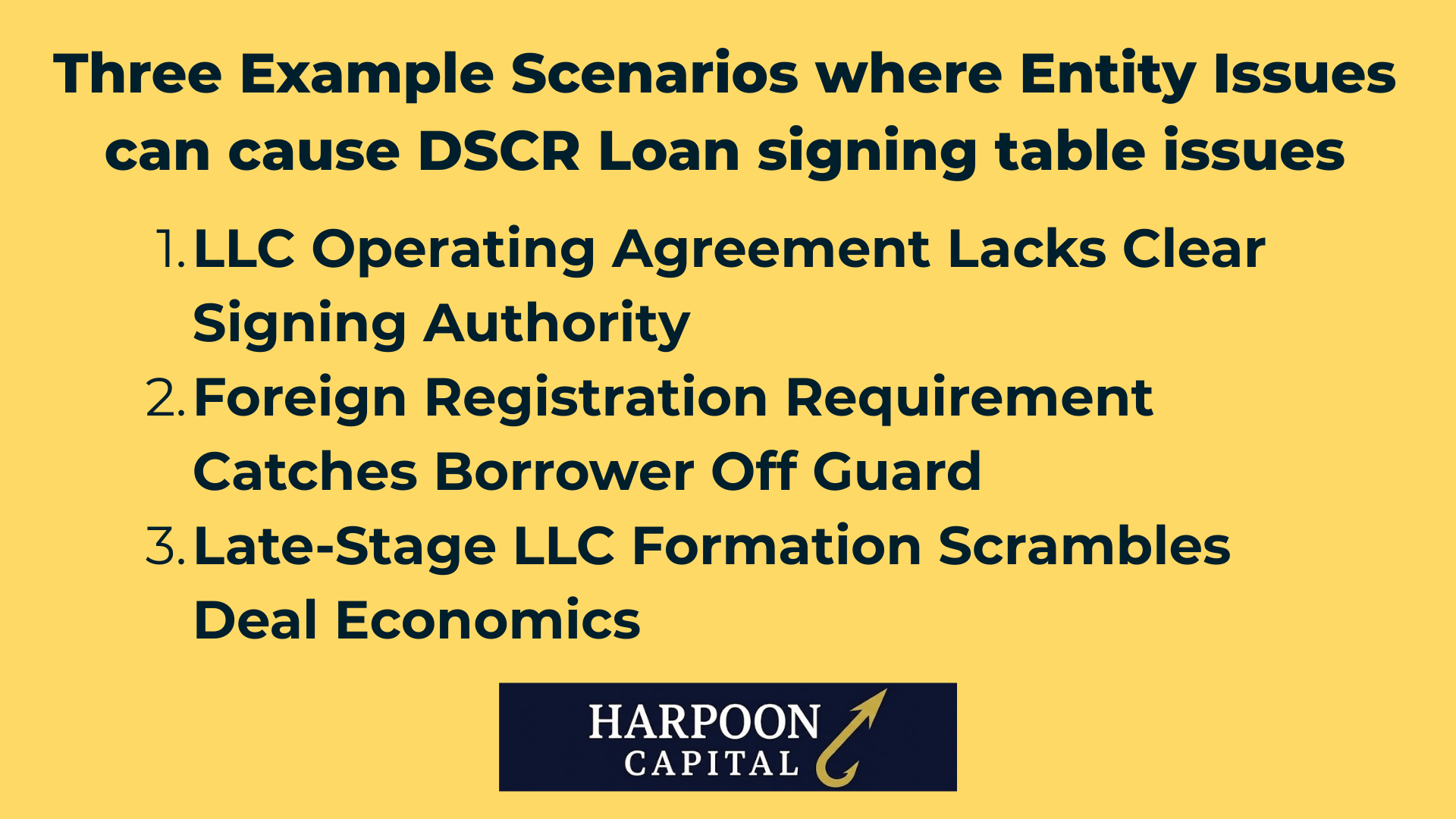 Three Example Scenarios where Entity Issues can cause DSCR Loan signing table issues

1. LLC Operating Agreement Lacks Clear Signing Authority
2. Foreign Registration Requirement Catches Borrower Off Guard
3. Late-Stage LLC Formation Scrambles Deal Economics

HARPOON CAPITAL