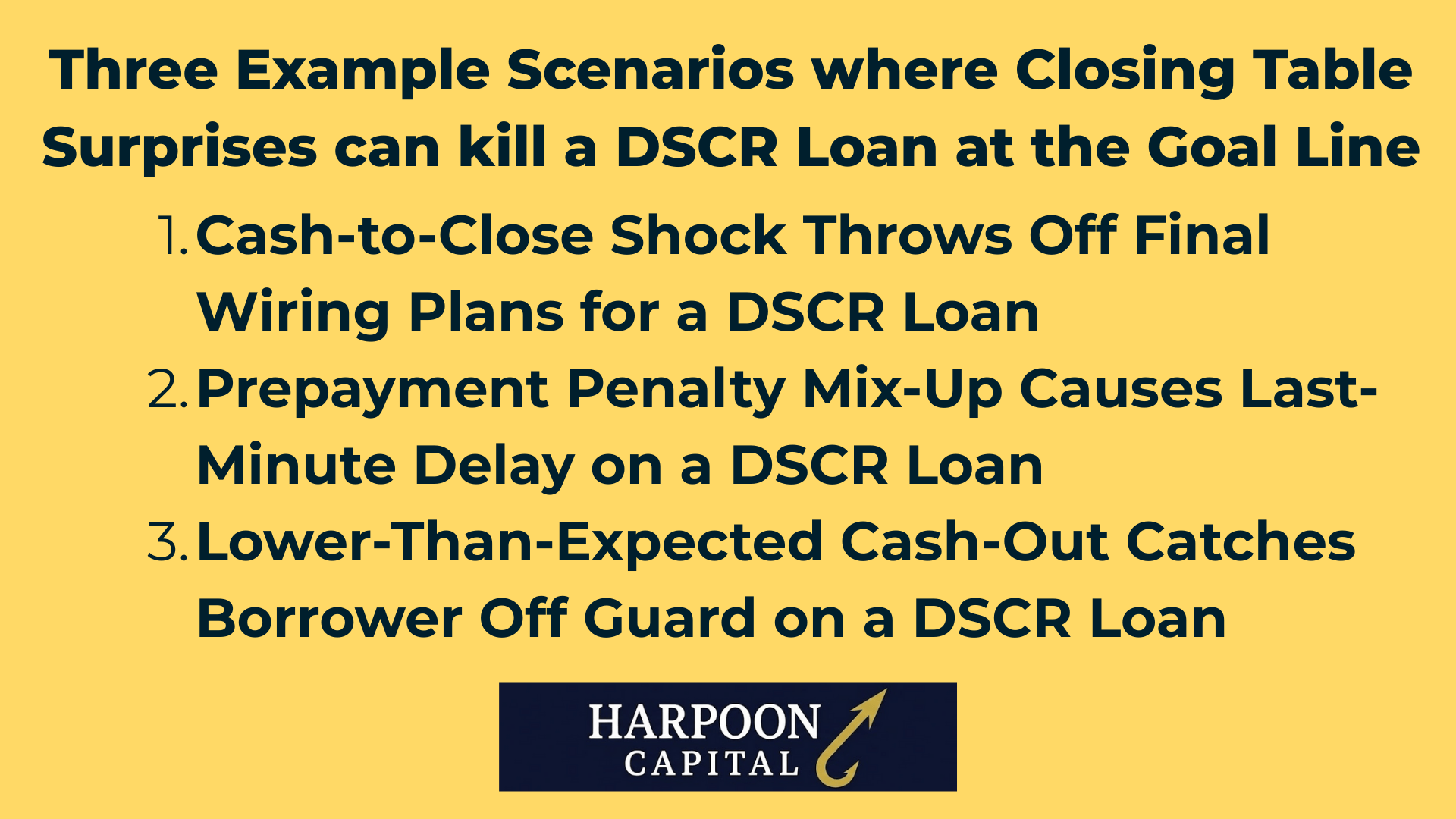 Three Example Scenarios where Closing Table Surprises can kill a DSCR Loan at the Goal Line

1. Cash-to-Close Shock Throws Off Final Wiring Plans for a DSCR Loan
2. Prepayment Penalty Mix-Up Causes Last-Minute Delay on a DSCR Loan
3. Lower-Than-Expected Cash-Out Catches Borrower Off Guard on a DSCR Loan

HARPOON CAPITAL