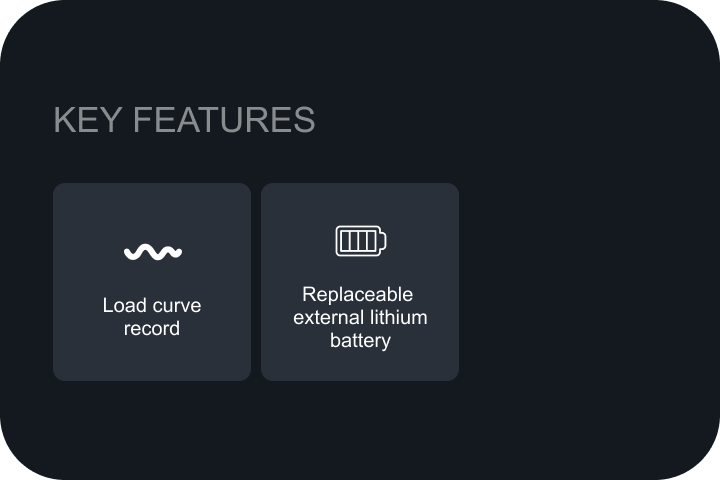 KEY FEATURES

Load curve record

Replaceable external lithium battery