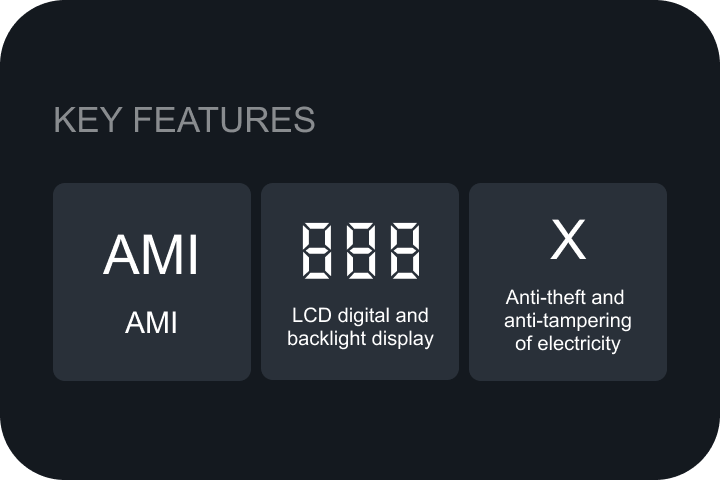 KEY FEATURES

AMI

AMI

888

LCD digital and backlight display

X

Anti-theft and anti-tampering of electricity