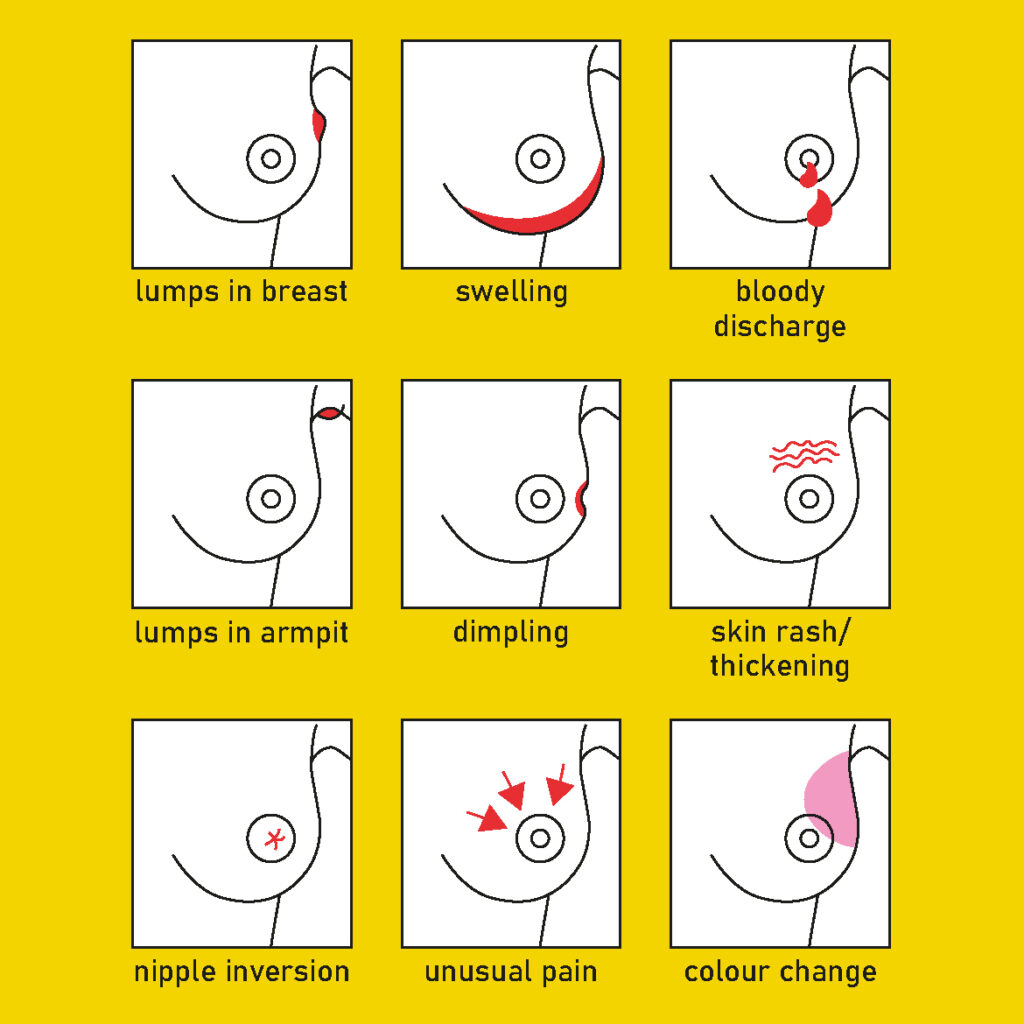 lumps in breast

swelling

bloody discharge

lumps in armpit

dimpling

skin rash/ thickening

nipple inversion

unusual pain

colour change