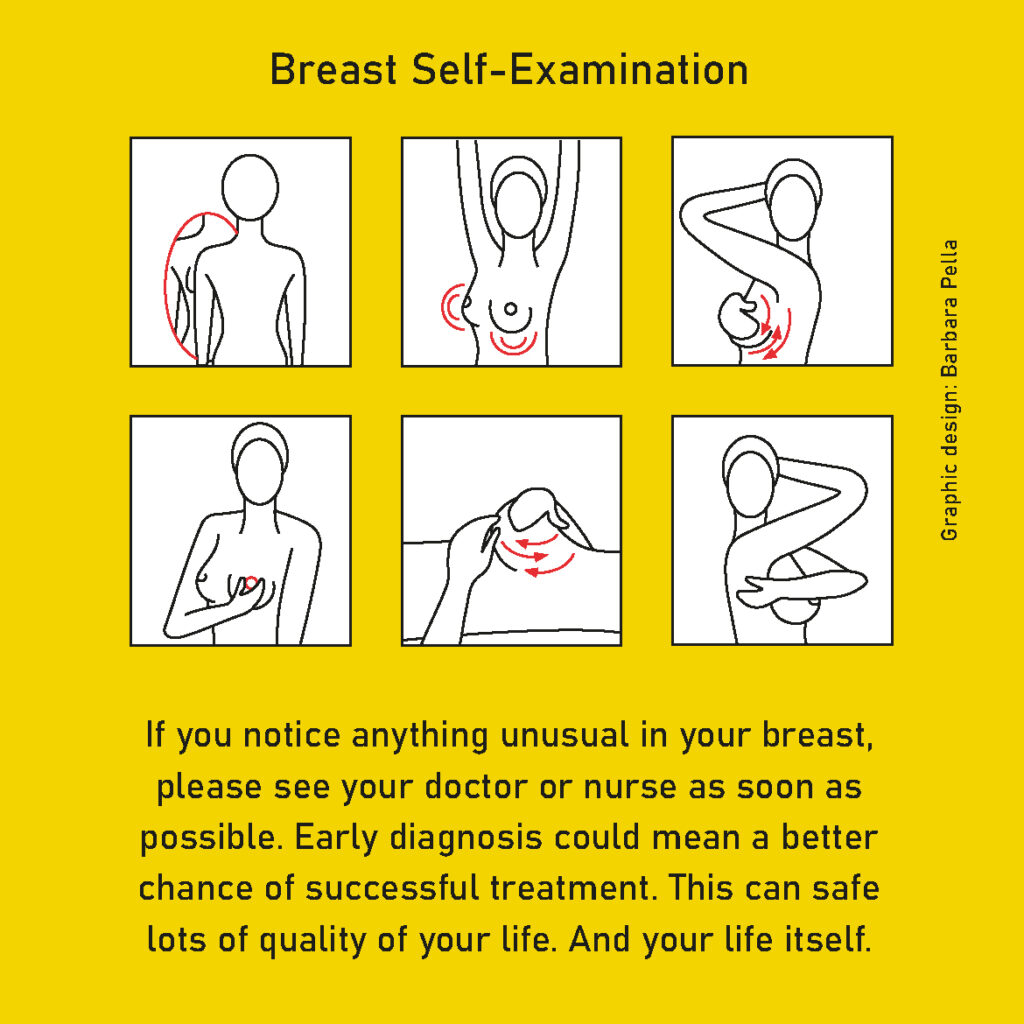 Breast Self-Examination

Graphic design: Barbara Pella

If you notice anything unusual in your breast, please see your doctor or nurse as soon as possible. Early diagnosis could mean a better chance of successful treatment. This can safe lots of quality of your life. And your life itself.