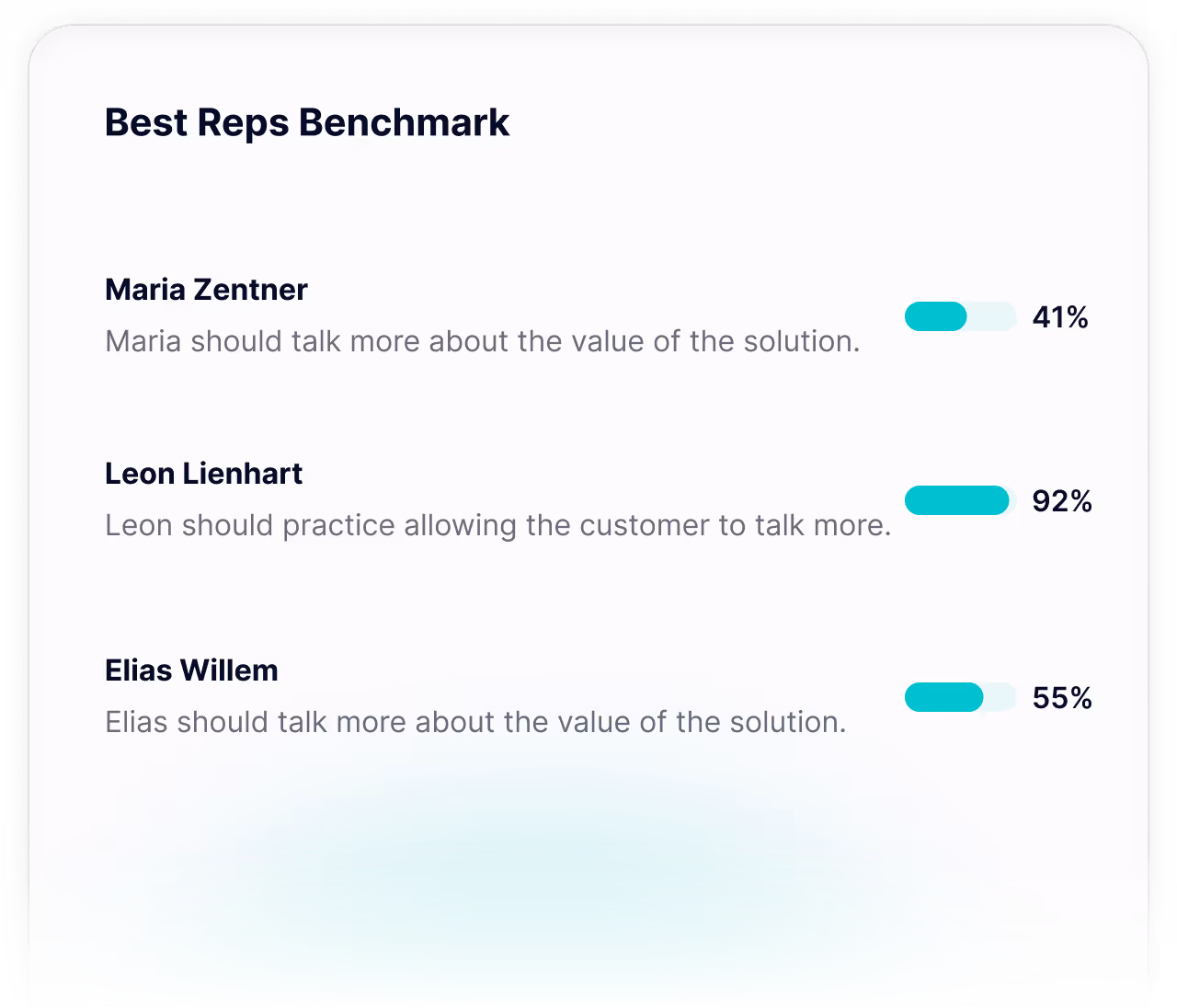 Best Reps Benchmark

Maria Zentner
Maria should talk more about the value of the solution.
41%

Leon Lienhart
Leon should practice allowing the customer to talk more.
92%

Elias Willem
Elias should talk more about the value of the solution.
55%