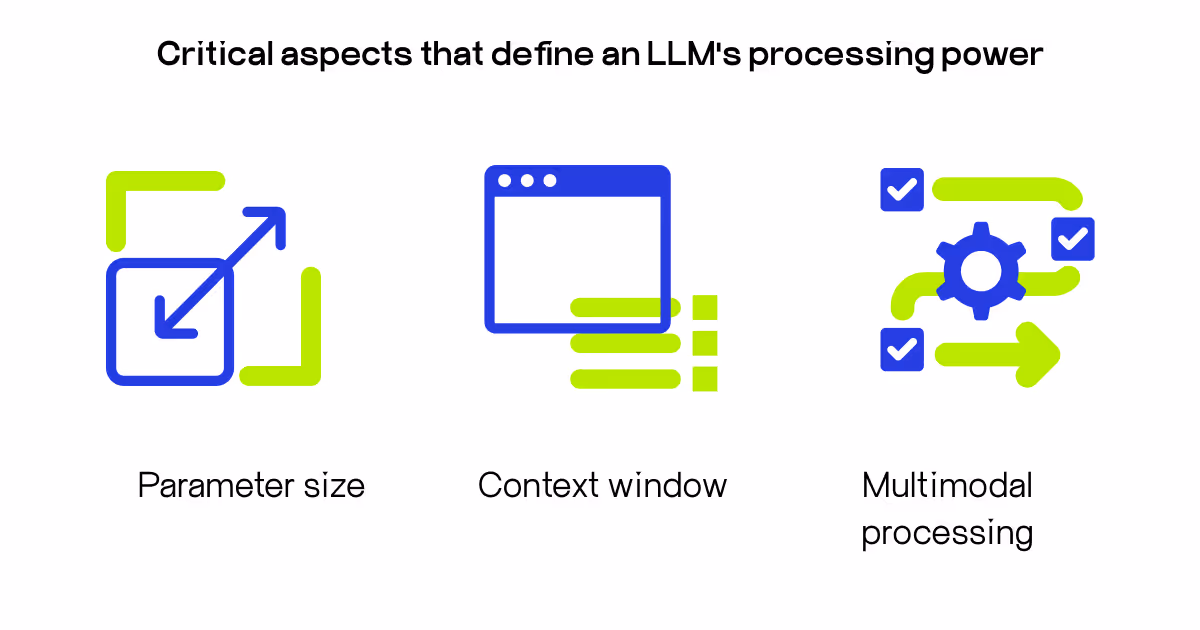 Critical aspects that define an LLM's processing power

Parameter size

Context window

Multimodal processing