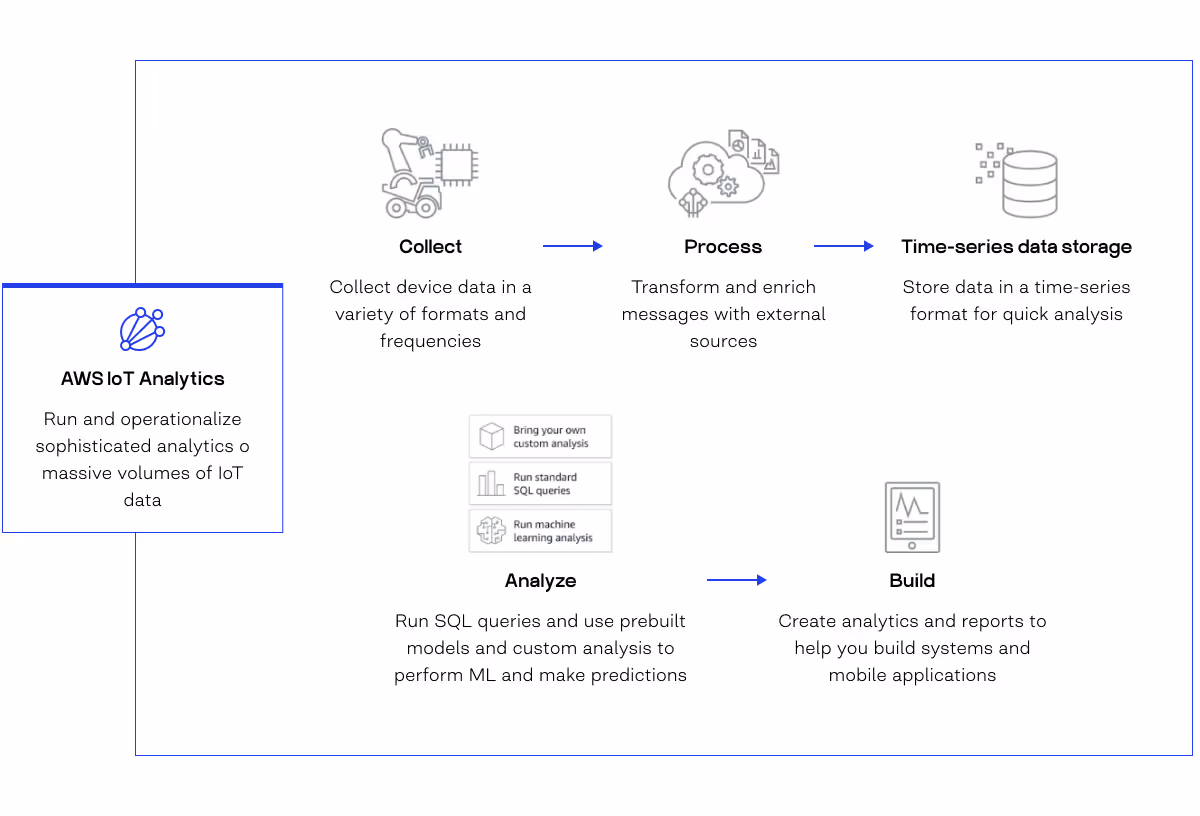 AWS IoT Analytics

Run and operationalize sophisticated analytics o massive volumes of IoT data

Collect

Collect device data in a variety of formats and frequencies

Process

Transform and enrich messages with external sources

Time-series data storage

Store data in a time-series format for quick analysis

Bring your own custom analysis

Run standard SQL queries

Run machine learning analysis

Analyze

Run SQL queries and use prebuilt models and custom analysis to perform ML and make predictions

Build

Create analytics and reports to help you build systems and mobile applications