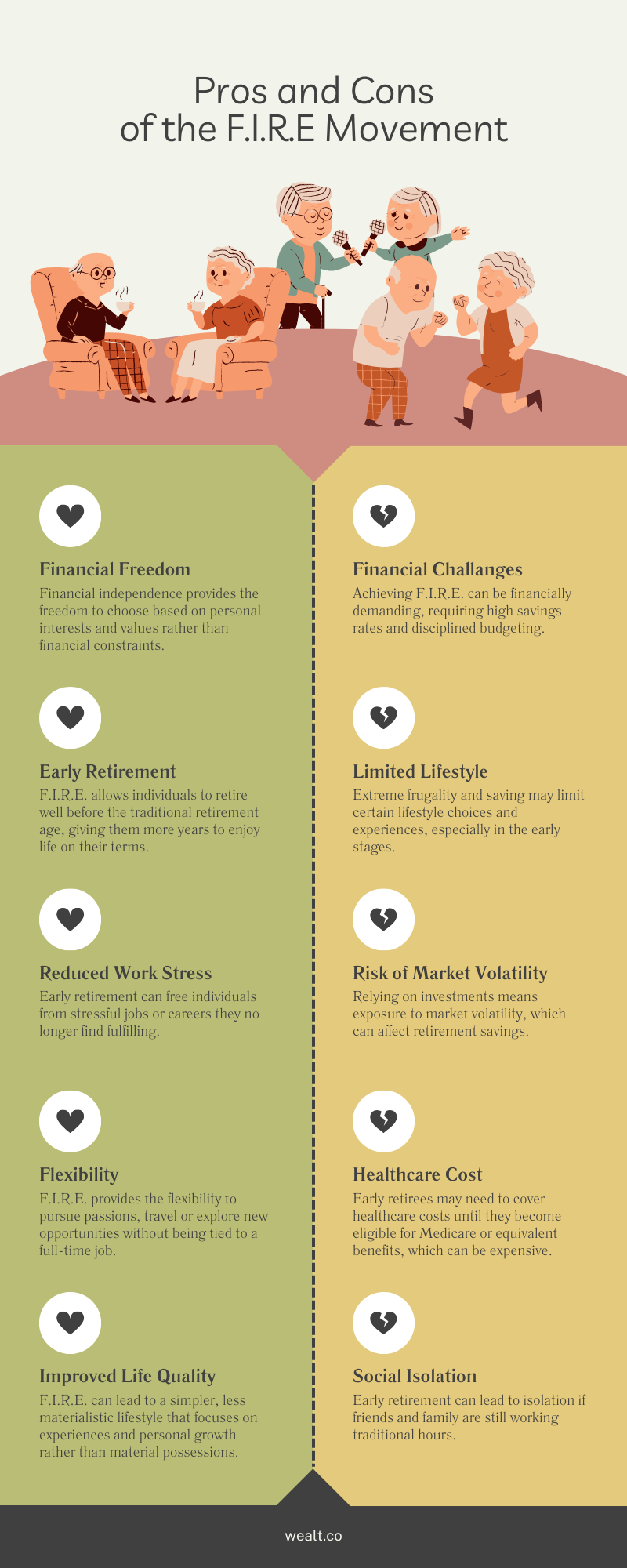 Pros and Cons
of the F.I.R.E Movement

Financial Freedom
Financial independence provides the freedom to choose based on personal interests and values rather than financial constraints.

Early Retirement
F.I.R.E. allows individuals to retire well before the traditional retirement age, giving them more years to enjoy life on their terms.

Reduced Work Stress
Early retirement can free individuals from stressful jobs or careers they no longer find fulfilling.

Flexibility
F.I.R.E. provides the flexibility to pursue passions, travel or explore new opportunities without being tied to a full-time job.

Improved Life Quality
F.I.R.E. can lead to a simpler, less materialistic lifestyle that focuses on experiences and personal growth rather than material possessions.

Financial Challanges
Achieving F.I.R.E. can be financially demanding, requiring high savings rates and disciplined budgeting.

Limited Lifestyle
Extreme frugality and saving may limit certain lifestyle choices and experiences, especially in the early stages.

Risk of Market Volatility
Relying on investments means exposure to market volatility, which can affect retirement savings.

Healthcare Cost
Early retirees may need to cover healthcare costs until they become eligible for Medicare or equivalent benefits, which can be expensive.

Social Isolation
Early retirement can lead to isolation if friends and family are still working traditional hours.

wealt.co