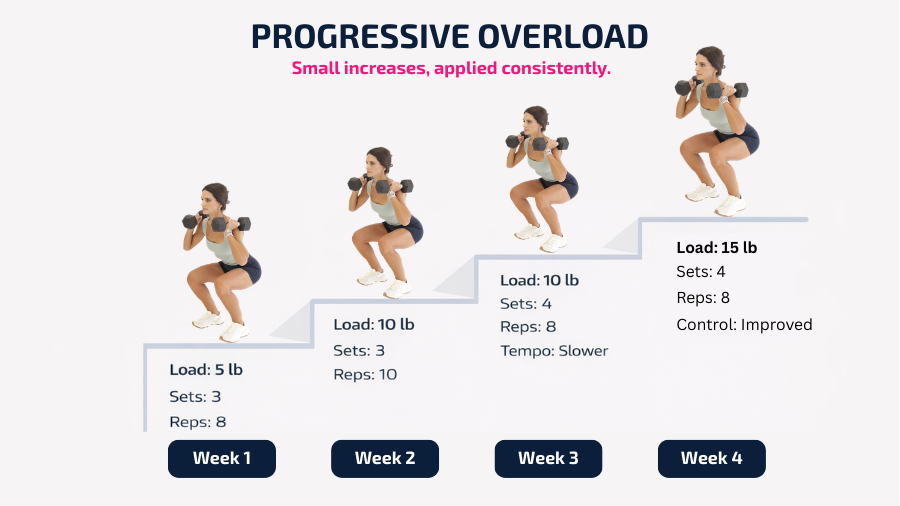 PROGRESSIVE OVERLOAD
Small increases, applied consistently.

Load: 5 lb
Sets: 3
Reps: 8

Load: 10 lb
Sets: 3
Reps: 10

Load: 10 lb
Sets: 4
Reps: 8
Tempo: Slower

Load: 15 lb
Sets: 4
Reps: 8
Control: Improved

Week 1

Week 2

Week 3

Week 4