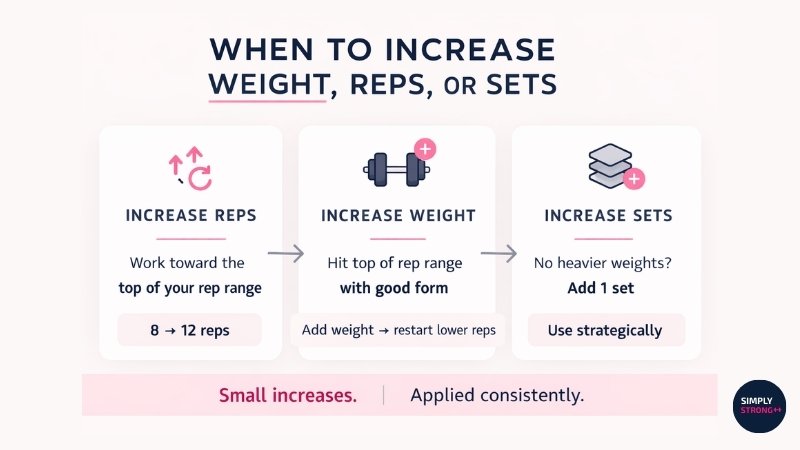 WHEN TO INCREASE
WEIGHT, REPS, OR SETS

INCREASE REPS

Work toward the top of your rep range

8 → 12 reps

INCREASE WEIGHT

Hit top of rep range with good form

Add weight → restart lower reps

INCREASE SETS

No heavier weights? Add 1 set

Use strategically

Small increases. | Applied consistently.

SIMPLY STRONG++