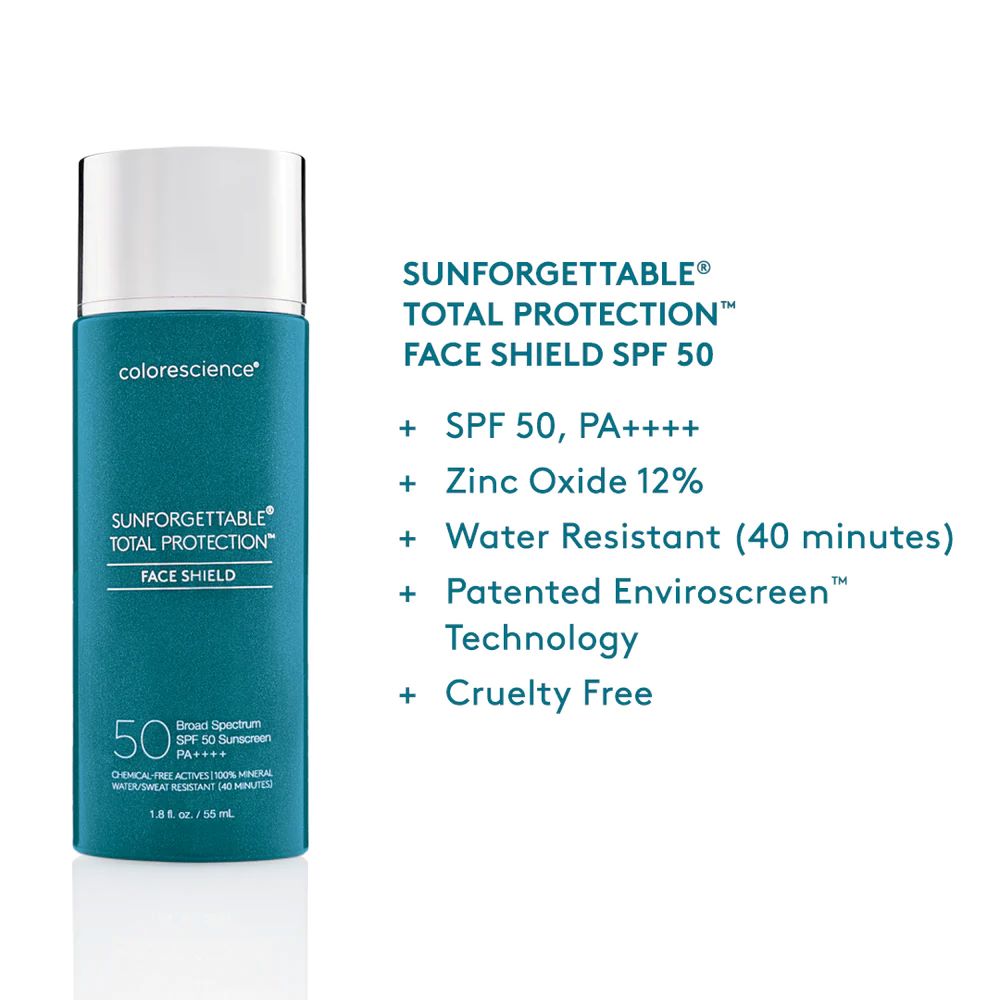 colorescience®

SUNFORGETTABLE®
TOTAL PROTECTION™
FACE SHIELD

50 Broad Spectrum
SPF 50 Sunscreen
PA++++

CHEMICAL-FREE ACTIVES | 100% MINERAL
WATER/SWEAT RESISTANT (40 MINUTES)

1.8 fl. oz. / 55 mL

SUNFORGETTABLE®
TOTAL PROTECTION™
FACE SHIELD SPF 50

+ SPF 50, PA++++
+ Zinc Oxide 12%
+ Water Resistant (40 minutes)
+ Patented Enviroscreen™ Technology
+ Cruelty Free