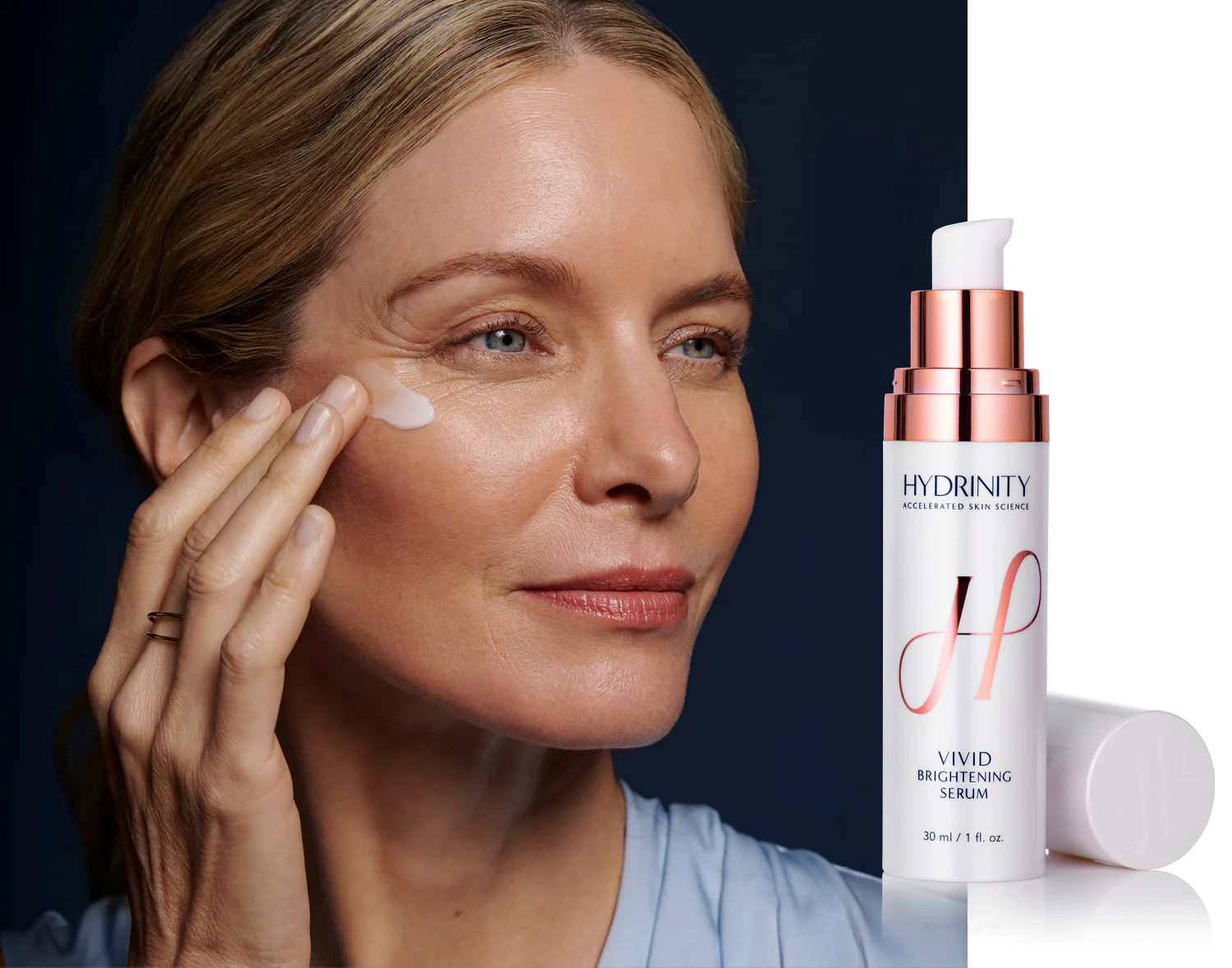 HYDRINITY
ACCELERATED SKIN SCIENCE

H

VIVID
BRIGHTENING
SERUM

30 ml / 1 fl. oz.