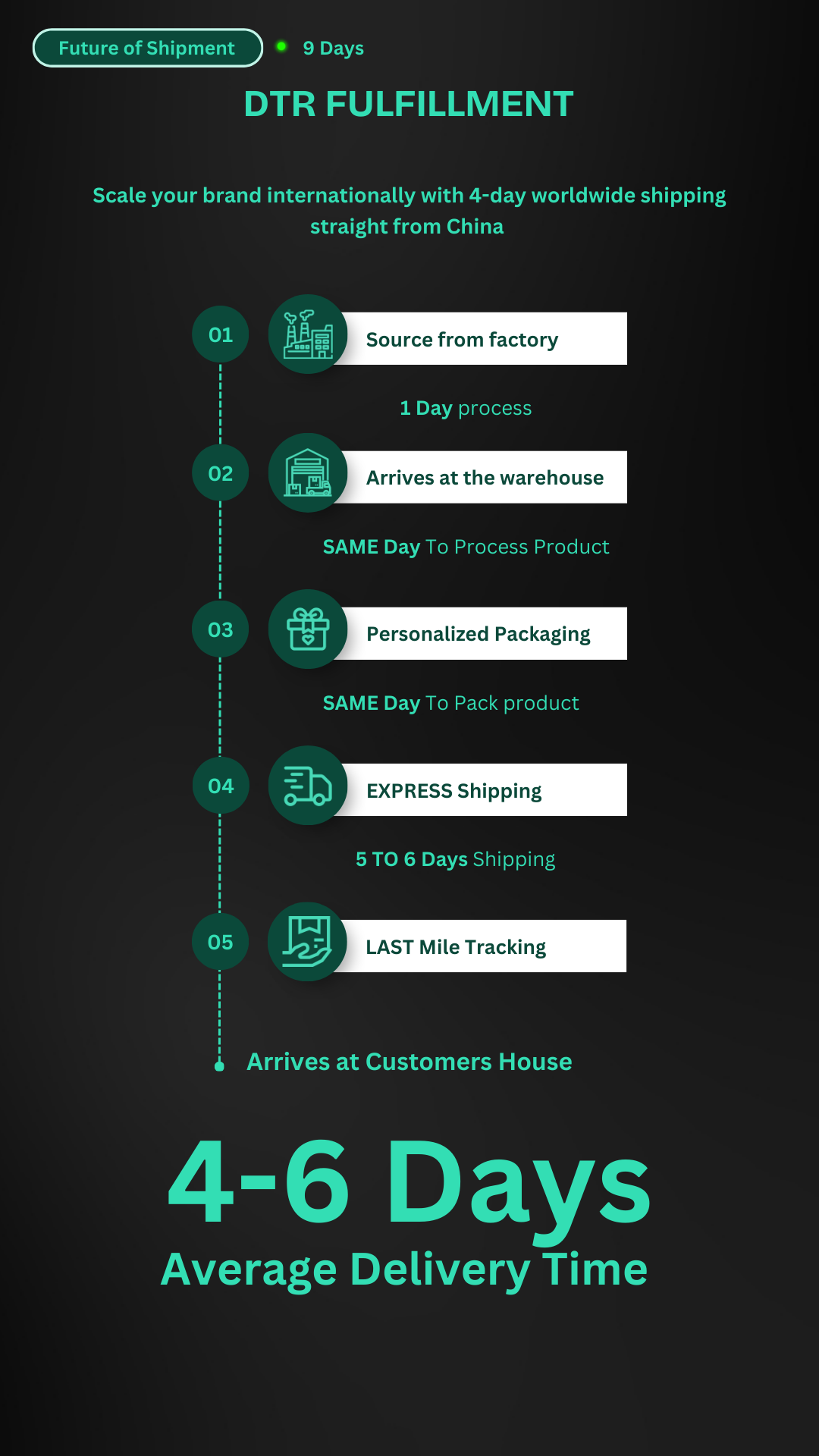 Future of Shipment
9 Days

DTR FULFILLMENT

Scale your brand internationally with 4-day worldwide shipping straight from China

01
Source from factory

1 Day process

02
Arrives at the warehouse

SAME Day To Process Product

03
Personalized Packaging

SAME Day To Pack product

04
EXPRESS Shipping

5 TO 6 Days Shipping

05
LAST Mile Tracking

Arrives at Customers House

4-6 Days
Average Delivery Time