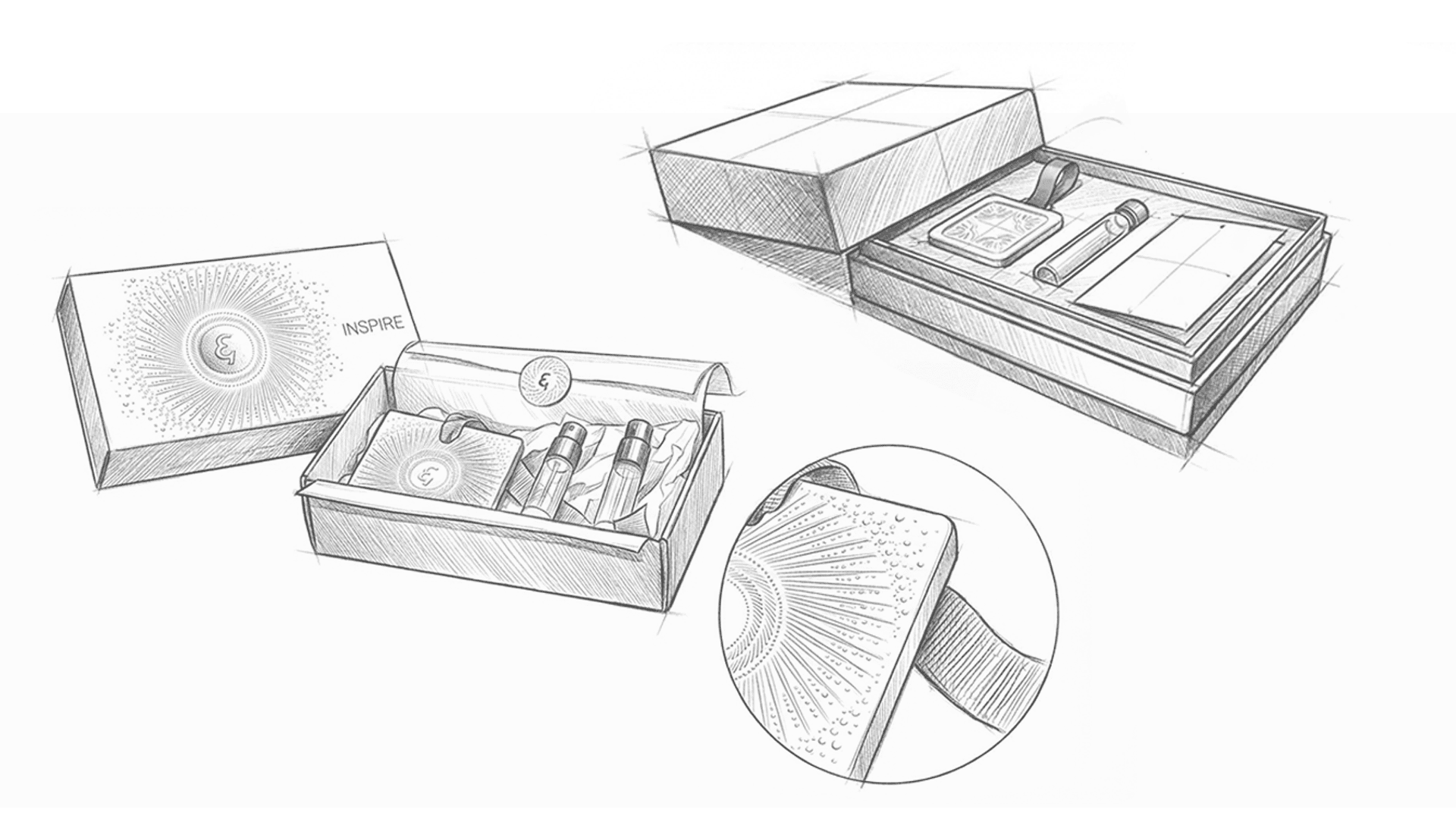 INSPIRE