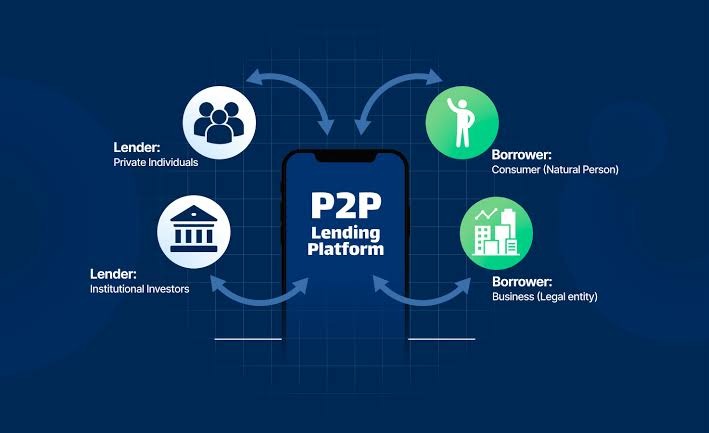 Lender:
Private Individuals

Lender:
Institutional Investors

P2P
Lending
Platform

Borrower:
Consumer (Natural Person)

Borrower:
Business (Legal entity)