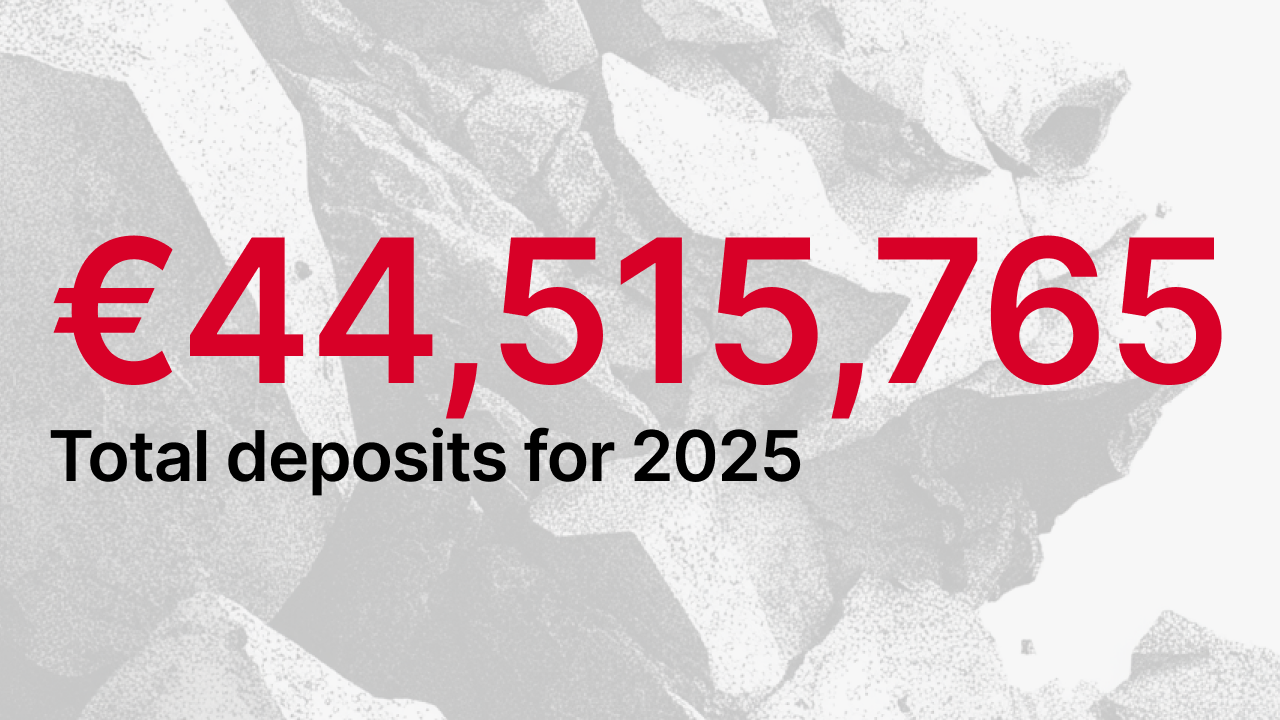 €44,515,765
Total deposits for 2025