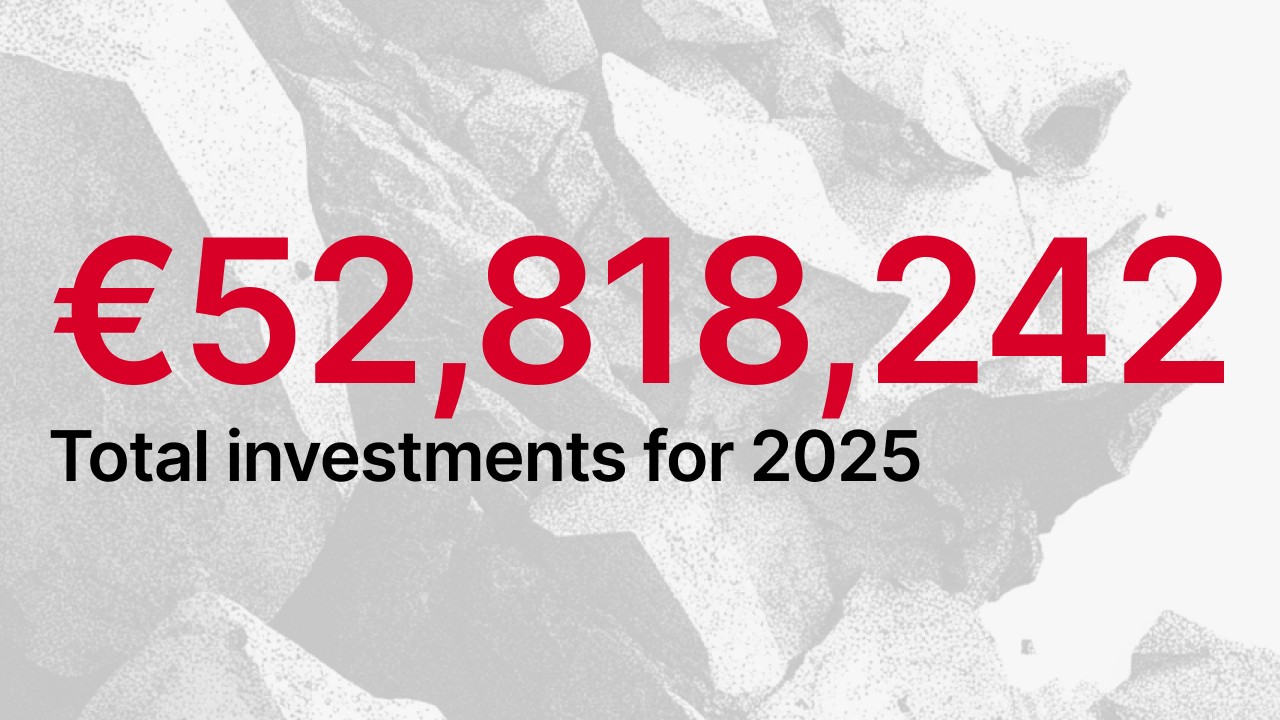 €52,818,242

Total investments for 2025