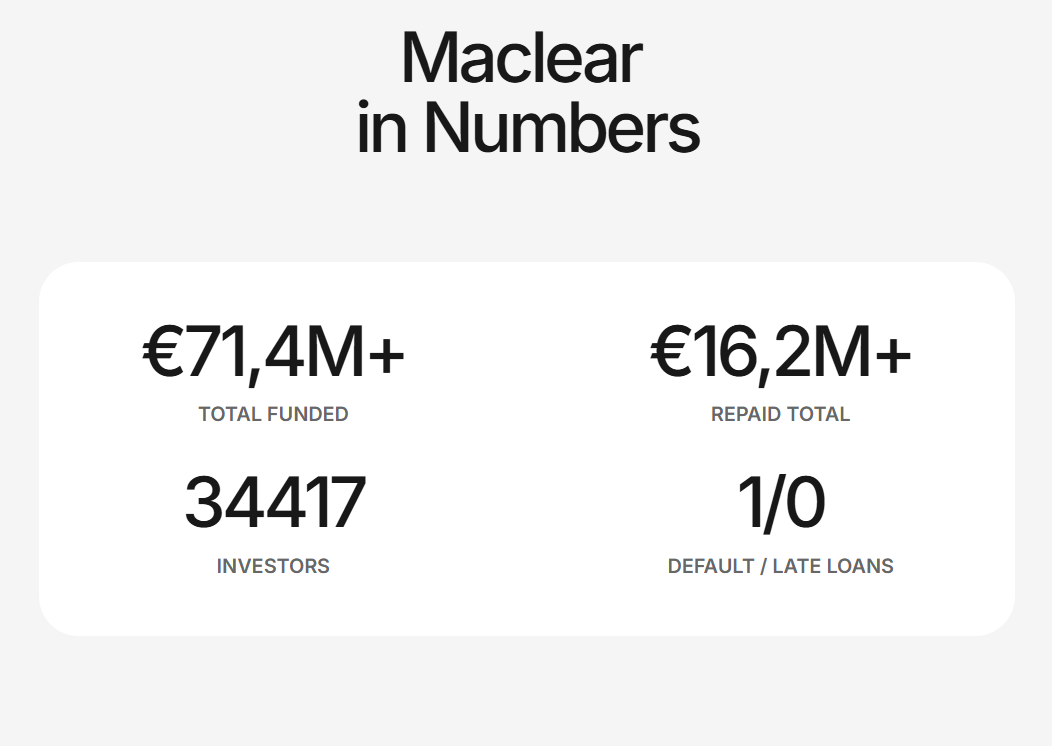 Maclear
in Numbers

€71,4M+
TOTAL FUNDED

€16,2M+
REPAID TOTAL

34417
INVESTORS

1/0
DEFAULT / LATE LOANS