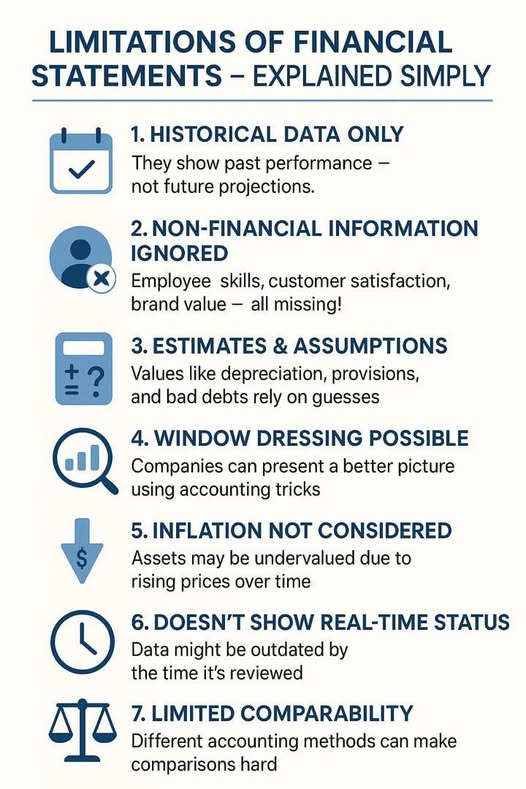 LIMITATIONS OF FINANCIAL STATEMENTS – EXPLAINED SIMPLY

1. HISTORICAL DATA ONLY
They show past performance – not future projections.

2. NON-FINANCIAL INFORMATION IGNORED
Employee skills, customer satisfaction, brand value – all missing!

3. ESTIMATES & ASSUMPTIONS
Values like depreciation, provisions, and bad debts rely on guesses

4. WINDOW DRESSING POSSIBLE
Companies can present a better picture using accounting tricks

5. INFLATION NOT CONSIDERED
Assets may be undervalued due to rising prices over time

6. DOESN'T SHOW REAL-TIME STATUS
Data might be outdated by the time it's reviewed

7. LIMITED COMPARABILITY
Different accounting methods can make comparisons hard