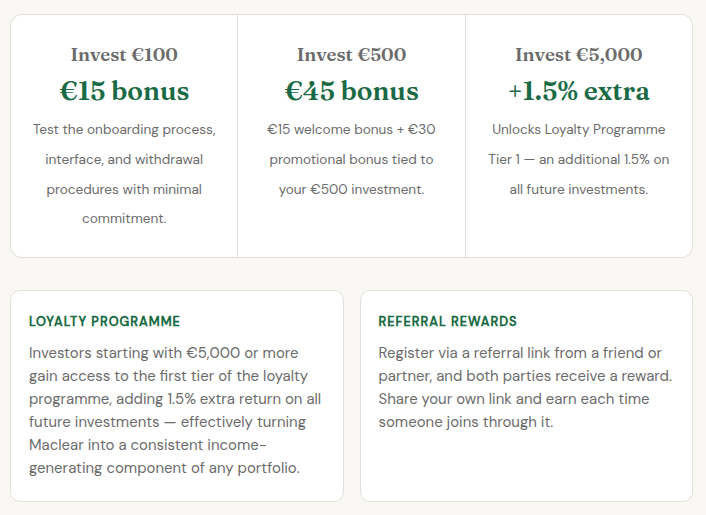 Invest €100

€15 bonus

Test the onboarding process, interface, and withdrawal procedures with minimal commitment.

Invest €500

€45 bonus

€15 welcome bonus + €30 promotional bonus tied to your €500 investment.

Invest €5,000

+1.5% extra

Unlocks Loyalty Programme Tier 1 — an additional 1.5% on all future investments.

LOYALTY PROGRAMME

Investors starting with €5,000 or more gain access to the first tier of the loyalty programme, adding 1.5% extra return on all future investments — effectively turning Maclear into a consistent income-generating component of any portfolio.

REFERRAL REWARDS

Register via a referral link from a friend or partner, and both parties receive a reward. Share your own link and earn each time someone joins through it.