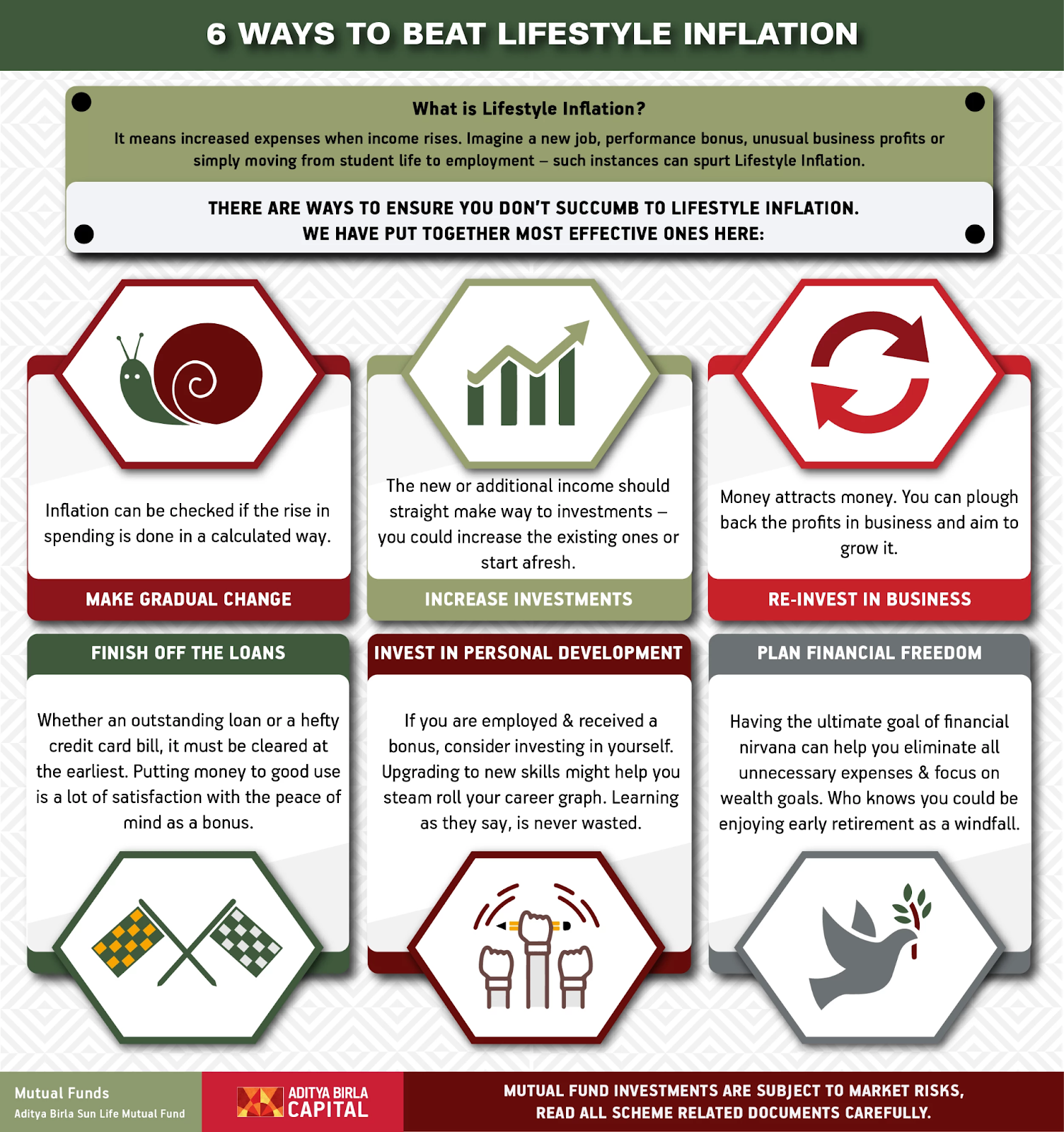 6 WAYS TO BEAT LIFESTYLE INFLATION

What is Lifestyle Inflation?

It means increased expenses when income rises. Imagine a new job, performance bonus, unusual business profits or simply moving from student life to employment – such instances can spurt Lifestyle Inflation.

THERE ARE WAYS TO ENSURE YOU DON'T SUCCUMB TO LIFESTYLE INFLATION. WE HAVE PUT TOGETHER MOST EFFECTIVE ONES HERE:

Inflation can be checked if the rise in spending is done in a calculated way.

MAKE GRADUAL CHANGE

The new or additional income should straight make way to investments – you could increase the existing ones or start afresh.

INCREASE INVESTMENTS

Money attracts money. You can plough back the profits in business and aim to grow it.

RE-INVEST IN BUSINESS

FINISH OFF THE LOANS

Whether an outstanding loan or a hefty credit card bill, it must be cleared at the earliest. Putting money to good use is a lot of satisfaction with the peace of mind as a bonus.

INVEST IN PERSONAL DEVELOPMENT

If you are employed & received a bonus, consider investing in yourself. Upgrading to new skills might help you steam roll your career graph. Learning as they say, is never wasted.

PLAN FINANCIAL FREEDOM

Having the ultimate goal of financial nirvana can help you eliminate all unnecessary expenses & focus on wealth goals. Who knows you could be enjoying early retirement as a windfall.

Mutual Funds
Aditya Birla Sun Life Mutual Fund

ADITYA BIRLA CAPITAL

MUTUAL FUND INVESTMENTS ARE SUBJECT TO MARKET RISKS, READ ALL SCHEME RELATED DOCUMENTS CAREFULLY.