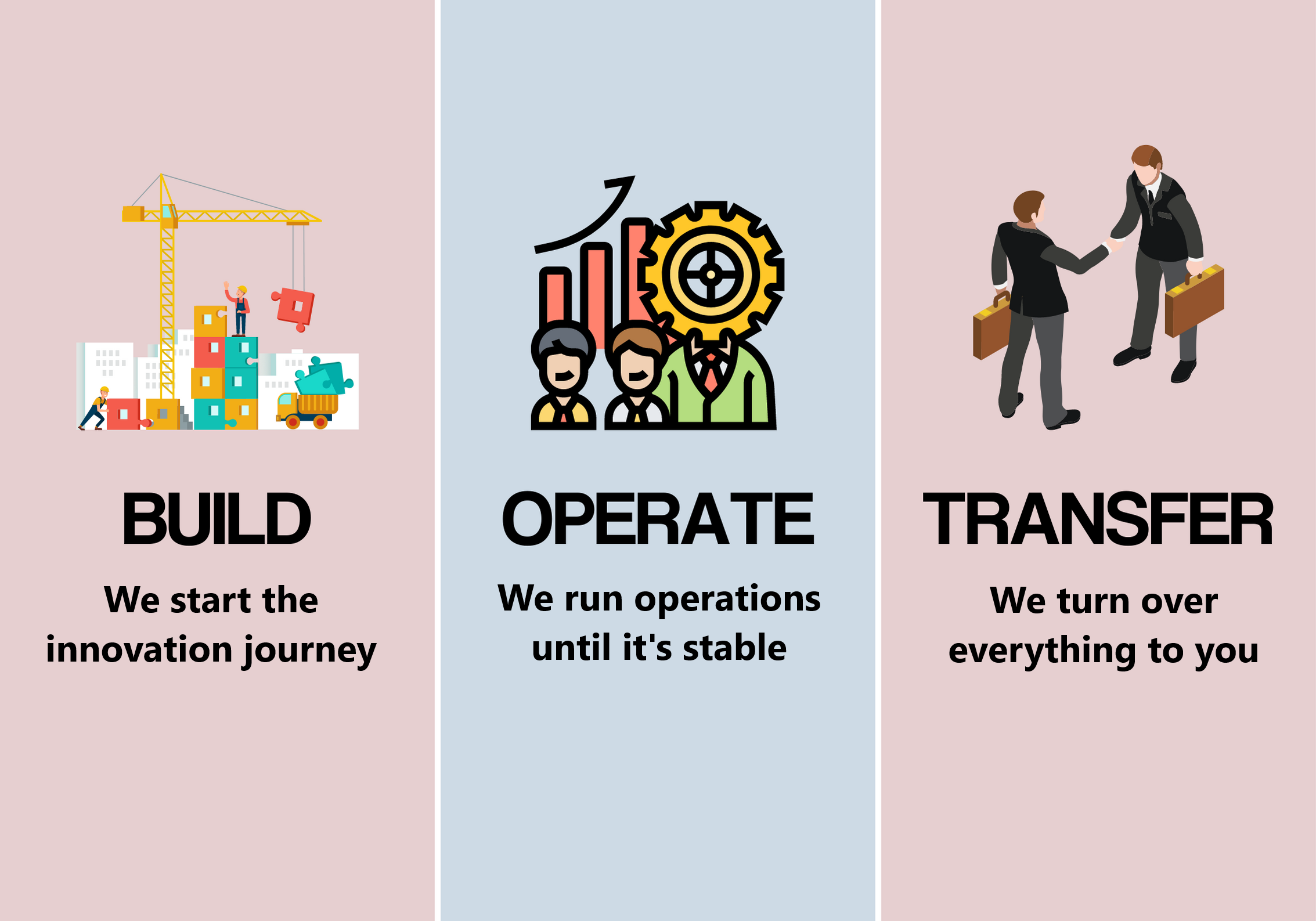 BUILD

We start the innovation journey

OPERATE

We run operations until it's stable

TRANSFER

We turn over everything to you