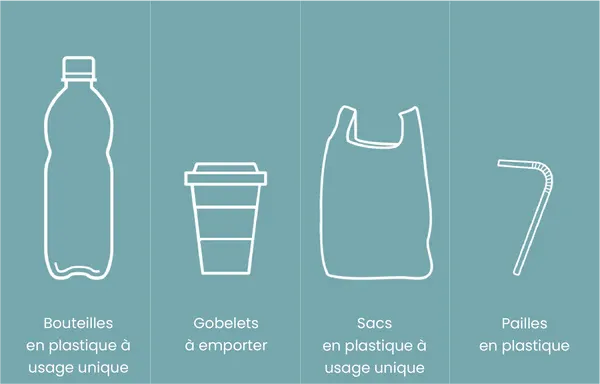 Bouteilles en plastique à usage unique

Gobelets à emporter

Sacs en plastique à usage unique

Pailles en plastique