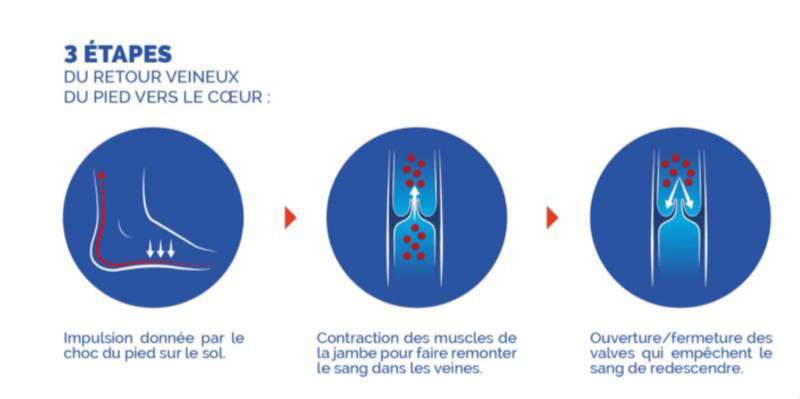 3 ÉTAPES
DU RETOUR VEINEUX
DU PIED VERS LE CŒUR :

Impulsion donnée par le choc du pied sur le sol.

Contraction des muscles de la jambe pour faire remonter le sang dans les veines.

Ouverture/fermeture des valves qui empêchent le sang de redescendre.