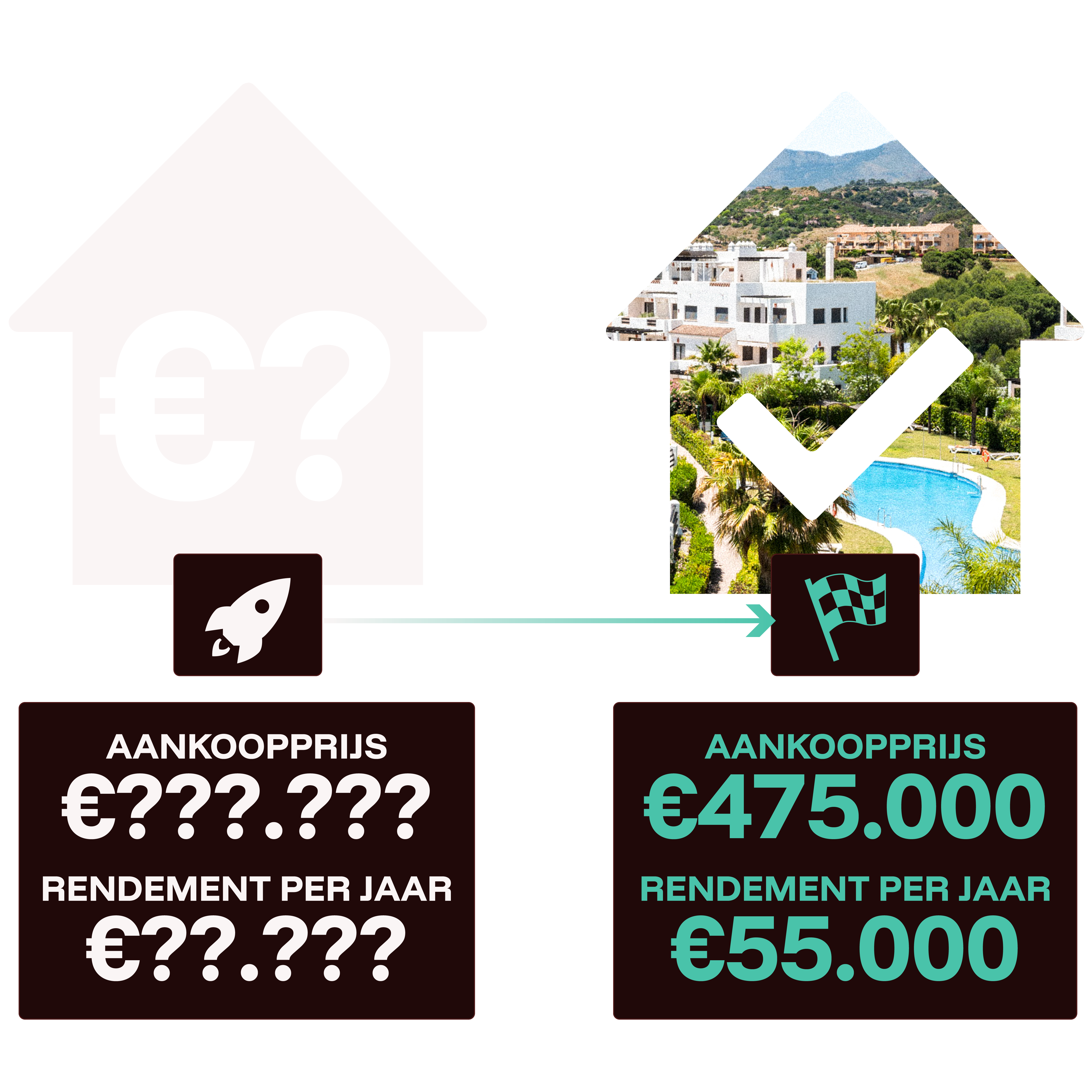 €?

AANKOOPPRIJS
€???.???
RENDEMENT PER JAAR
€??.???

AANKOOPPRIJS
€475.000
RENDEMENT PER JAAR
€55.000