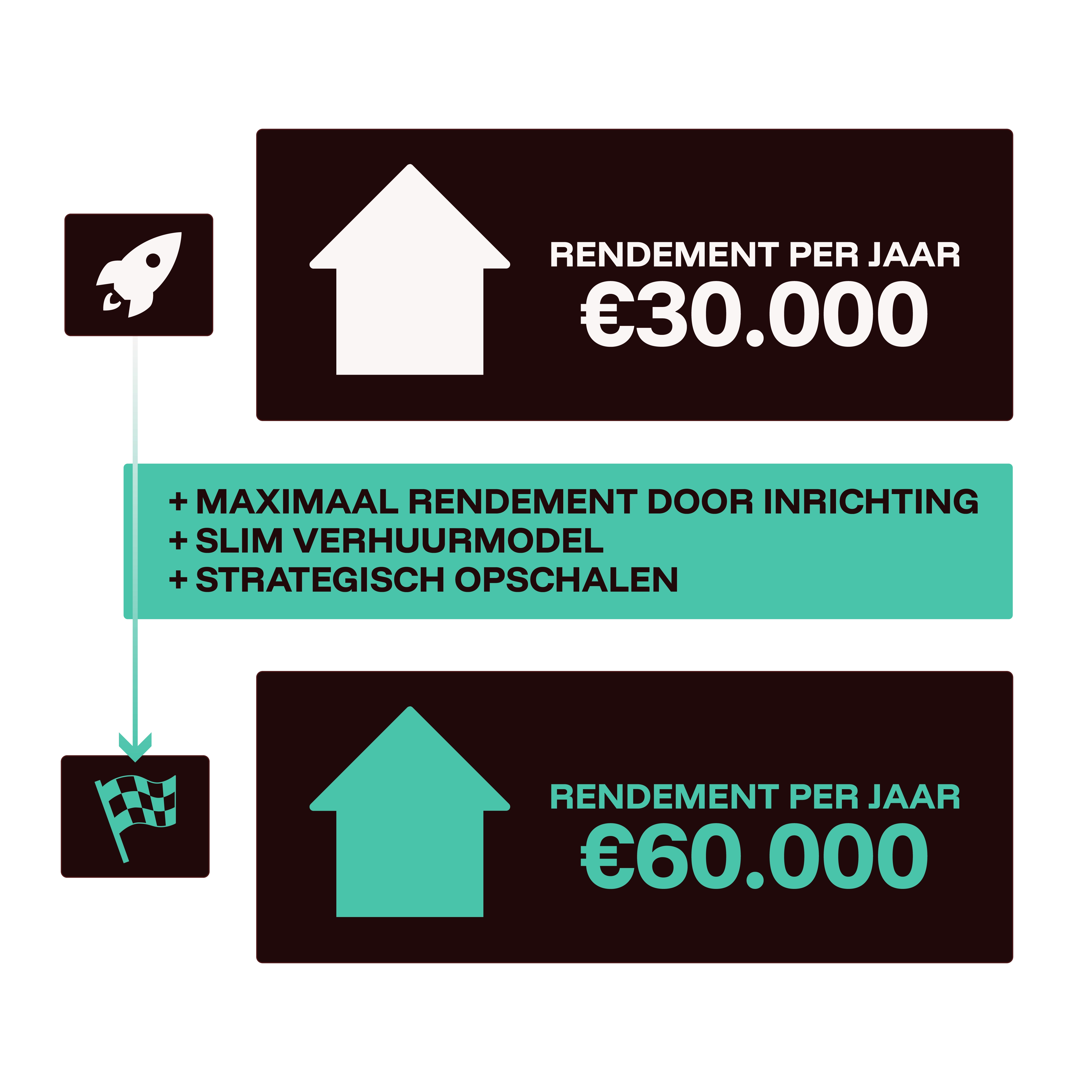 RENDEMENT PER JAAR
€30.000

+ MAXIMAAL RENDEMENT DOOR INRICHTING
+ SLIM VERHUURMODEL
+ STRATEGISCH OPSCHALEN

RENDEMENT PER JAAR
€60.000