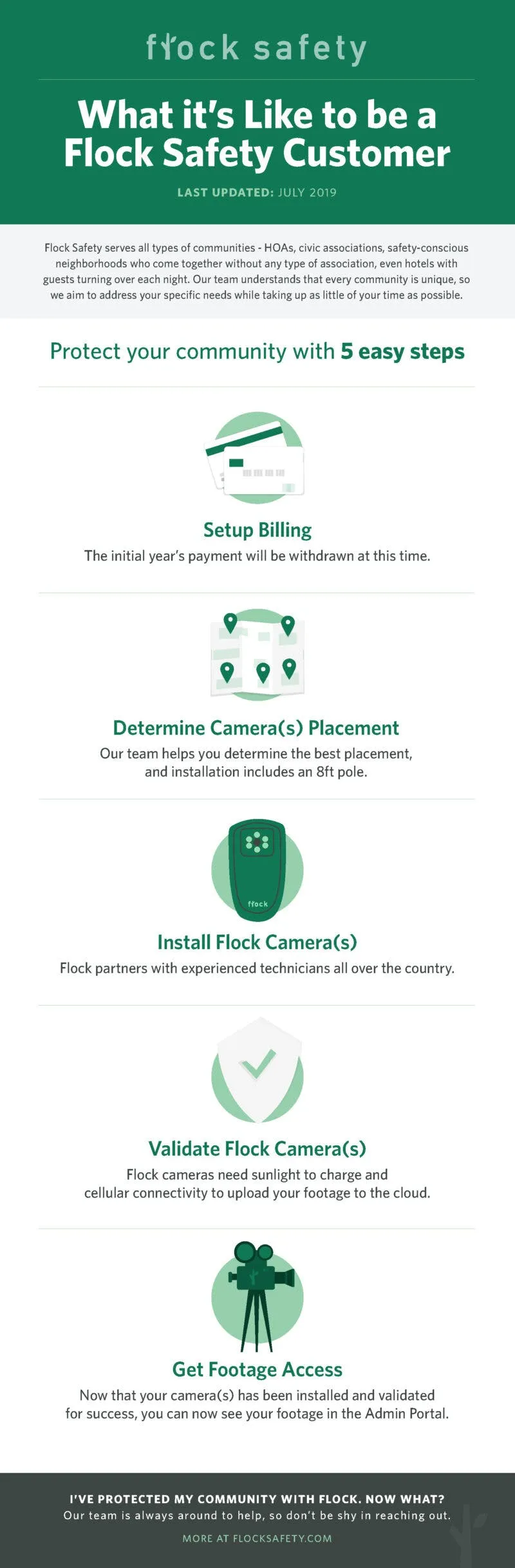 flock safety

What it's Like to be a Flock Safety Customer

LAST UPDATED: JULY 2019

Flock Safety serves all types of communities - HOAs, civic associations, safety-conscious neighborhoods who come together without any type of association, even hotels with guests turning over each night. Our team understands that every community is unique, so we aim to address your specific needs while taking up as little of your time as possible.

Protect your community with 5 easy steps

Setup Billing
The initial year's payment will be withdrawn at this time.

Determine Camera(s) Placement
Our team helps you determine the best placement, and installation includes an 8ft pole.

flock

Install Flock Camera(s)
Flock partners with experienced technicians all over the country.

Validate Flock Camera(s)
Flock cameras need sunlight to charge and cellular connectivity to upload your footage to the cloud.

Get Footage Access
Now that your camera(s) has been installed and validated for success, you can now see your footage in the Admin Portal.

I'VE PROTECTED MY COMMUNITY WITH FLOCK. NOW WHAT?
Our team is always around to help, so don't be shy in reaching out.

MORE AT FLOCKSAFETY.COM